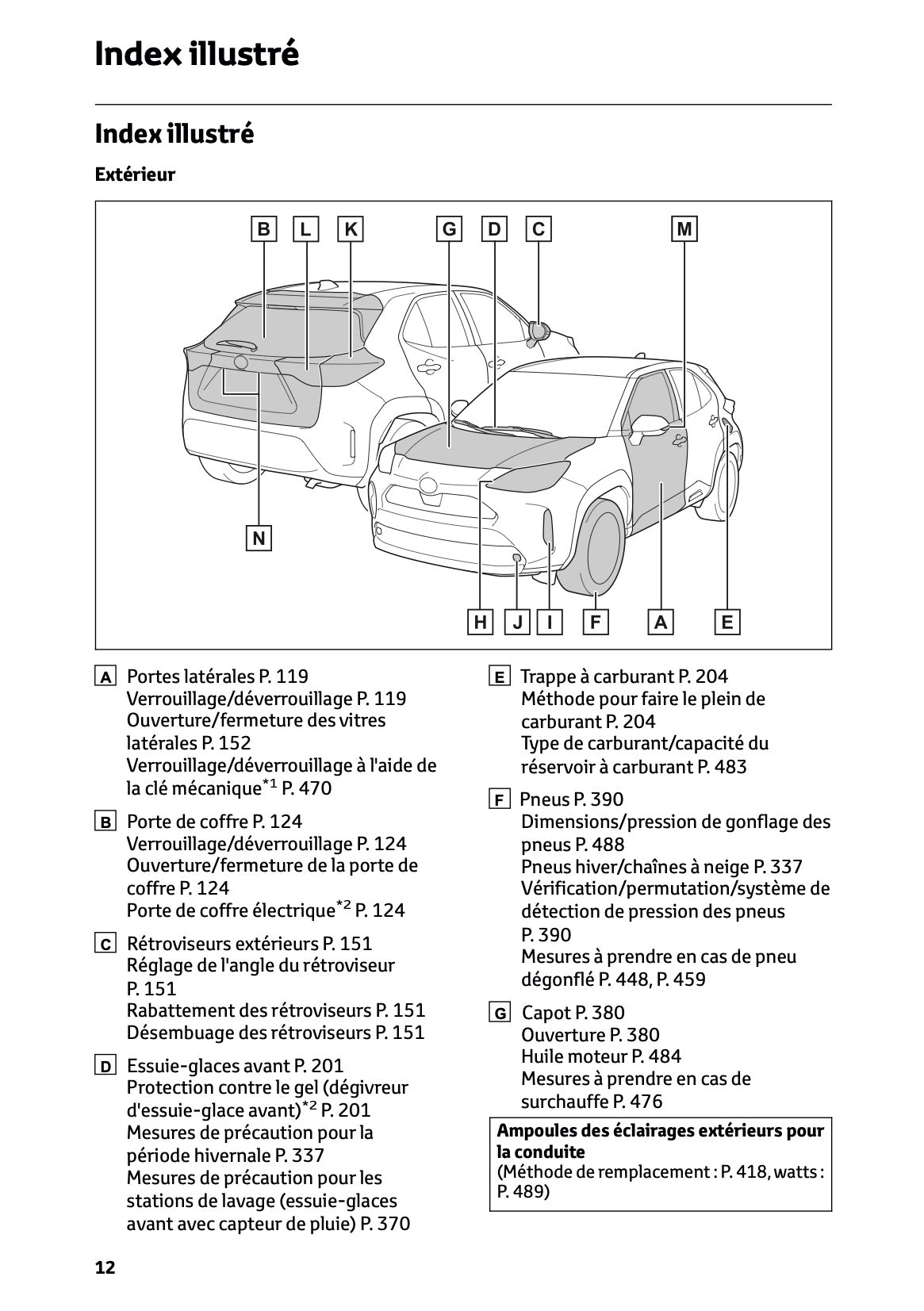 Index illustré

Index illustré

Extérieur

B L K G D C M

N

H J I F A E

A Portes latérales P. 119
Verrouillage/déverrouillage P. 119
Ouverture/fermeture des vitres latérales P. 152
Verrouillage/déverrouillage à l'aide de la clé mécanique$^{*1}$ P. 470

B Porte de coffre P. 124
Verrouillage/déverrouillage P. 124
Ouverture/fermeture de la porte de coffre P. 124
Porte de coffre électrique$^{*2}$ P. 124

C Rétroviseurs extérieurs P. 151
Réglage de l'angle du rétroviseur P. 151
Rabattement des rétroviseurs P. 151
Désembuage des rétroviseurs P. 151

D Essuie-glaces avant P. 201
Protection contre le gel (dégivreur d'essuie-glace avant)$^{*2}$ P. 201
Mesures de précaution pour la période hivernale P. 337
Mesures de précaution pour les stations de lavage (essuie-glaces avant avec capteur de pluie) P. 370

E Trappe à carburant P. 204
Méthode pour faire le plein de carburant P. 204
Type de carburant/capacité du réservoir à carburant P. 483

F Pneus P. 390
Dimensions/pression de gonflage des pneus P. 488
Pneus hiver/chaînes à neige P. 337
Vérification/permutation/système de détection de pression des pneus P. 390
Mesures à prendre en cas de pneu dégonflé P. 448, P. 459

G Capot P. 380
Ouverture P. 380
Huile moteur P. 484
Mesures à prendre en cas de surchauffe P. 476

Ampoules des éclairages extérieurs pour la conduite
(Méthode de remplacement : P. 418, watts : P. 489)

12