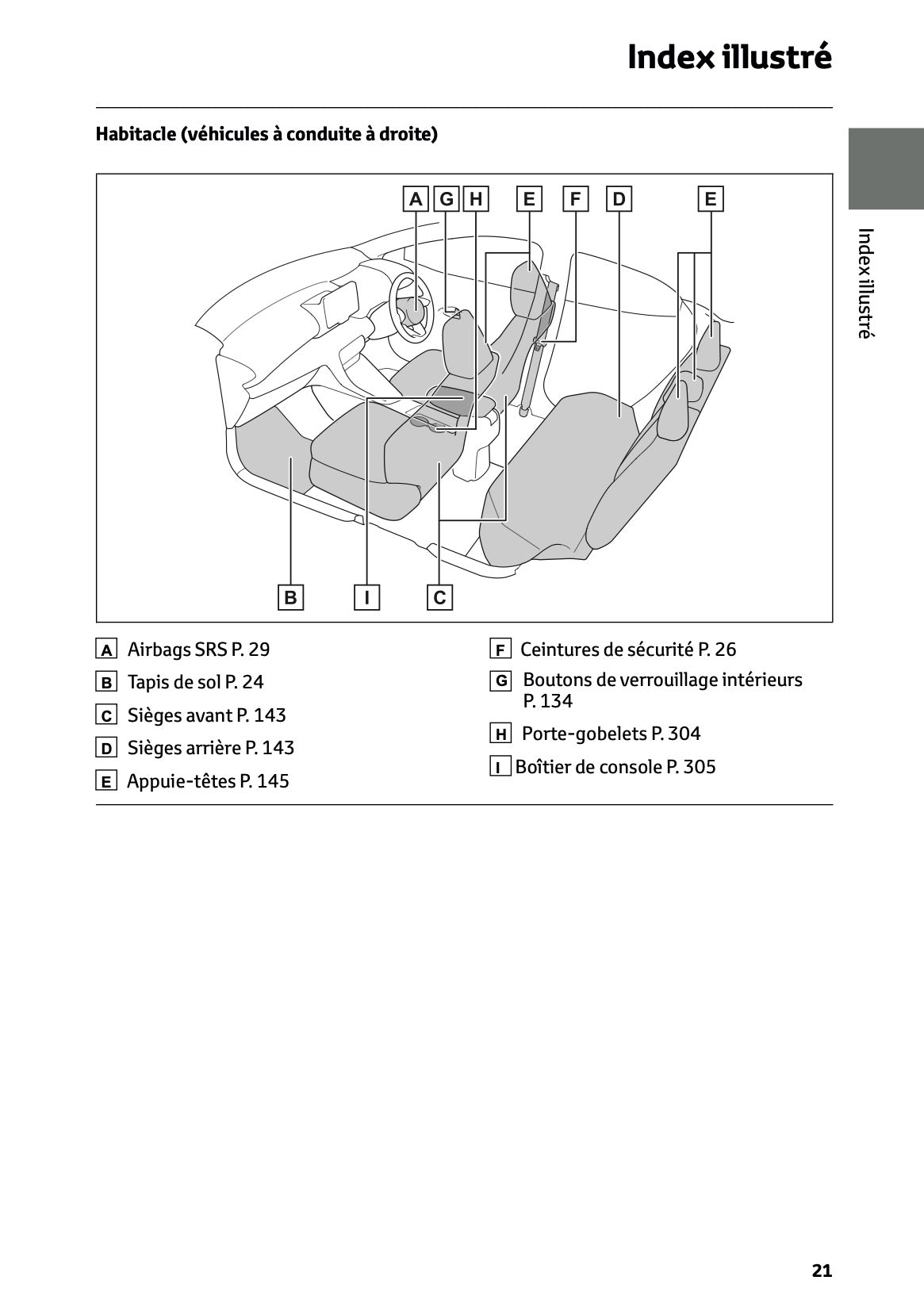 Index illustré

Habitacle (véhicules à conduite à droite)

A G H E F D E

B I C

A Airbags SRS P. 29

B Tapis de sol P. 24

C Sièges avant P. 143

D Sièges arrière P. 143

E Appuie-têtes P. 145

F Ceintures de sécurité P. 26

G Boutons de verrouillage intérieurs P. 134

H Porte-gobelets P. 304

I Boîtier de console P. 305

Index illustré

21