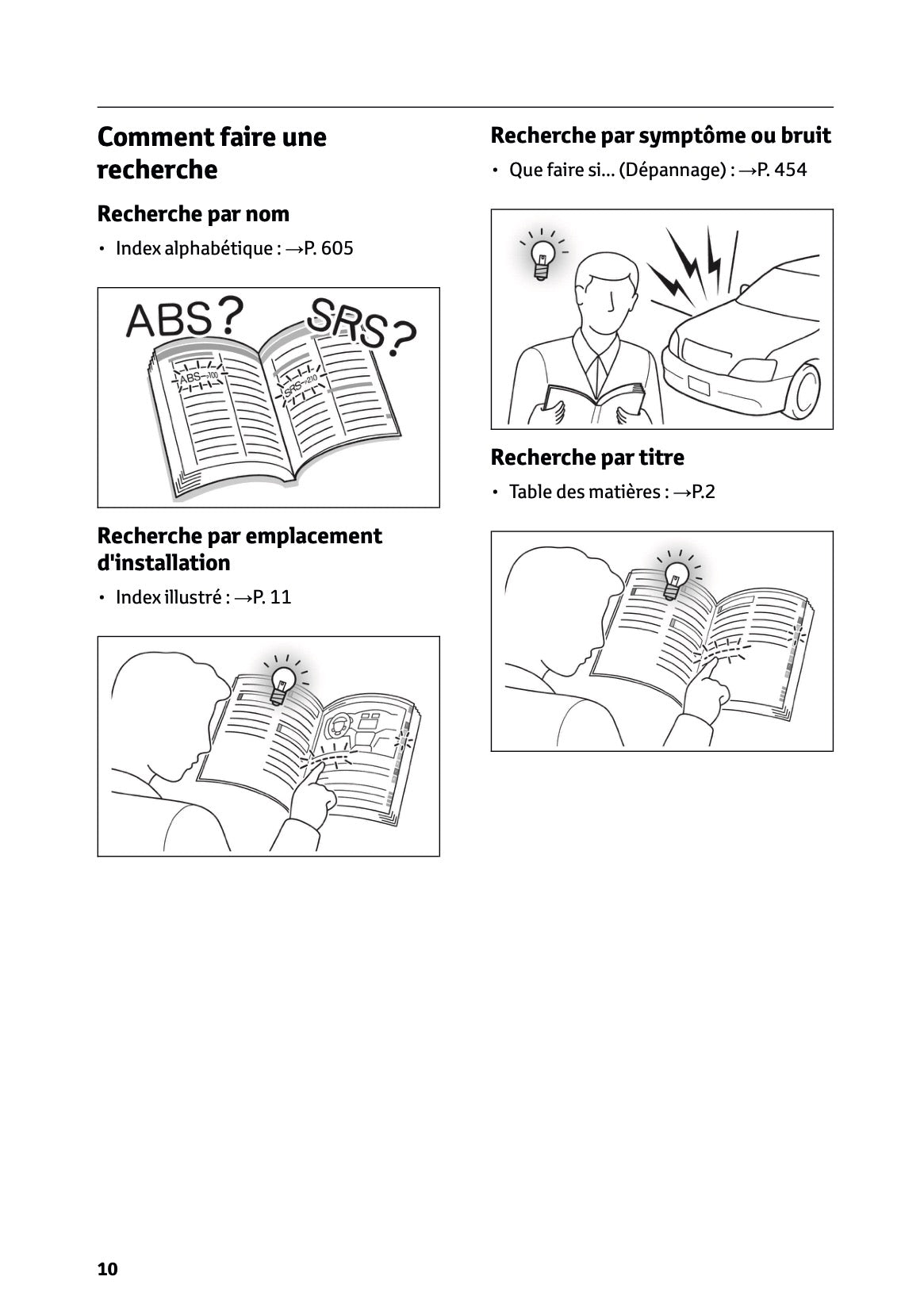 Comment faire une recherche

Recherche par nom

• Index alphabétique : →P. 605

ABS? SRS?

ABS→100

SRS→210

Recherche par emplacement d'installation

• Index illustré : →P. 11

Recherche par symptôme ou bruit

• Que faire si... (Dépannage) : →P. 454

Recherche par titre

• Table des matières : →P.2

10