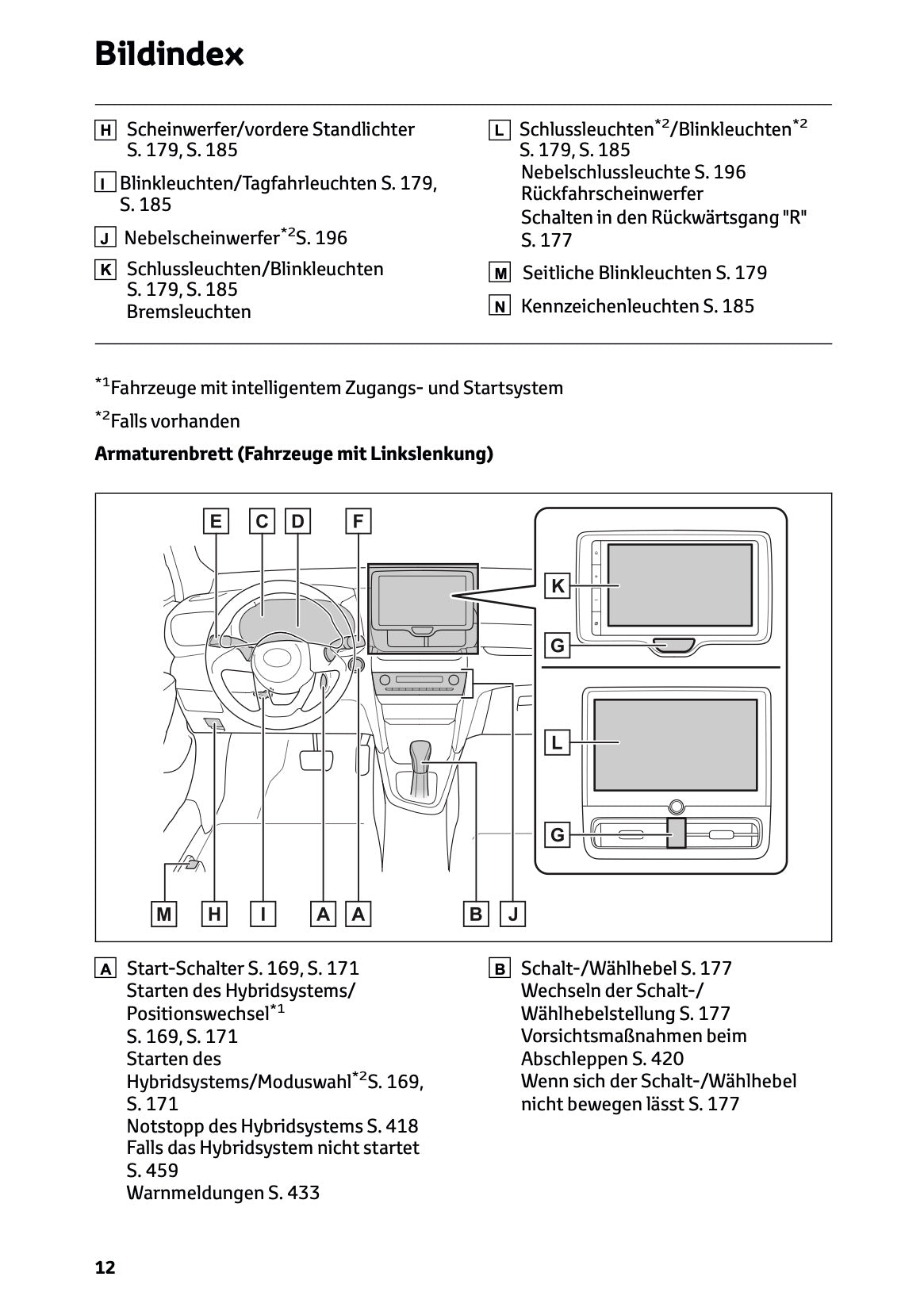 Bildindex

H Scheinwerfer/vordere Standlichter S. 179, S. 185

I Blinkleuchten/Tagfahrleuchten S. 179, S. 185

J Nebelscheinwerfer$^{*2}$S. 196

K Schlussleuchten/Blinkleuchten S. 179, S. 185
Bremsleuchten

L Schlussleuchten$^{*2}$/Blinkleuchten$^{*2}$ S. 179, S. 185
Nebelschlussleuchte S. 196
Rückfahrscheinwerfer
Schalten in den Rückwärtsgang "R" S. 177

M Seitliche Blinkleuchten S. 179

N Kennzeichenleuchten S. 185

$^{*1}$Fahrzeuge mit intelligentem Zugangs- und Startsystem

$^{*2}$Falls vorhanden

Armaturenbrett (Fahrzeuge mit Linkslenkung)

E C D F
K
G
L
G
M H I A A B J

A Start-Schalter S. 169, S. 171
Starten des Hybridsystems/Positionswechsel$^{*1}$ S. 169, S. 171
Starten des Hybridsystems/Moduswahl$^{*2}$S. 169, S. 171
Notstopp des Hybridsystems S. 418
Falls das Hybridsystem nicht startet S. 459
Warnmeldungen S. 433

B Schalt-/Wählhebel S. 177
Wechseln der Schalt-/Wählhebelstellung S. 177
Vorsichtsmaßnahmen beim Abschleppen S. 420
Wenn sich der Schalt-/Wählhebel nicht bewegen lässt S. 177

12