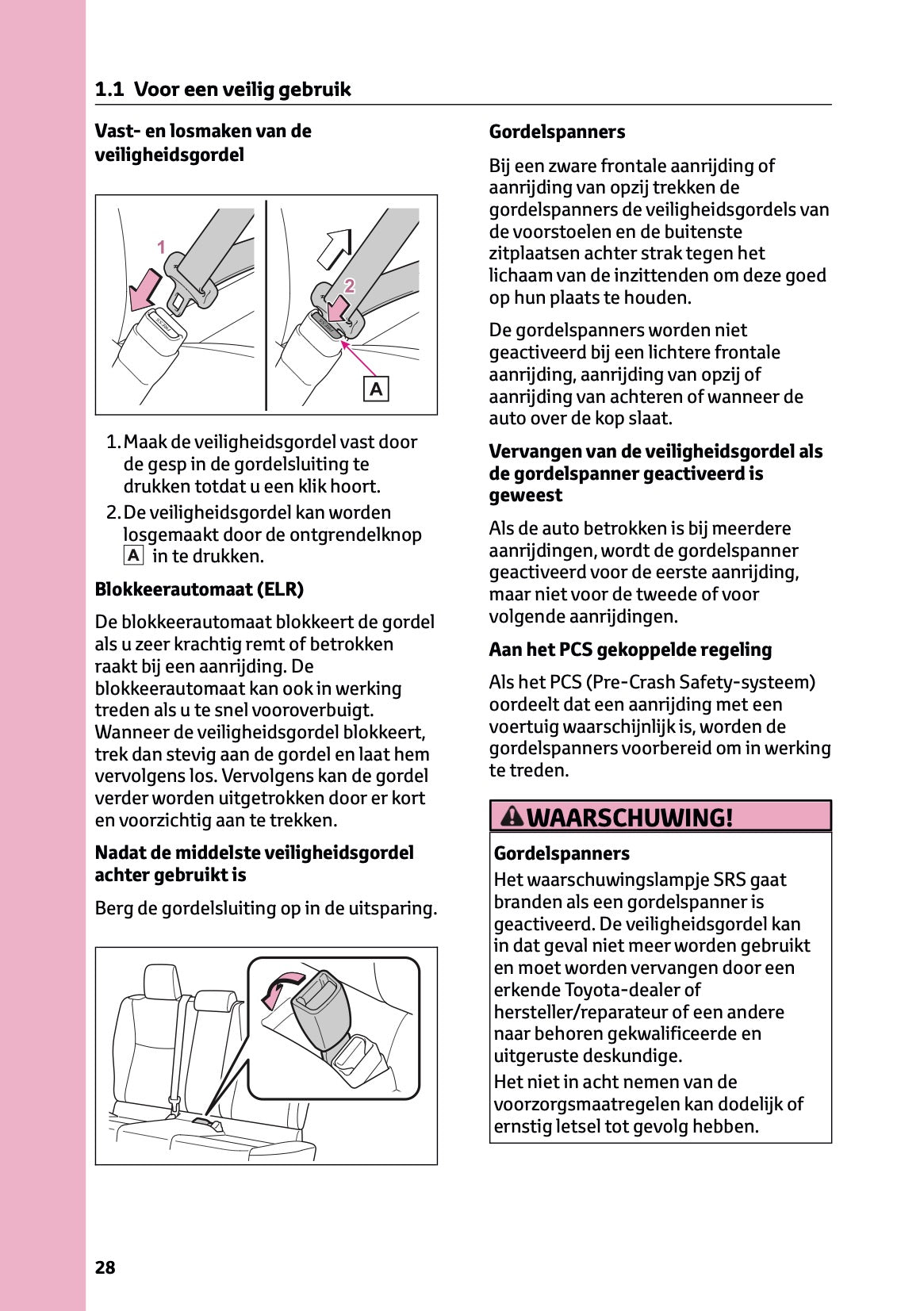 1.1 Voor een veilig gebruik

Vast- en losmaken van de veiligheidsgordel

1

2

A

1. Maak de veiligheidsgordel vast door de gesp in de gordelsluiting te drukken totdat u een klik hoort.

2. De veiligheidsgordel kan worden losgemaakt door de ontgrendelknop A in te drukken.

Blokkeerautomaat (ELR)

De blokkeerautomaat blokkeert de gordel als u zeer krachtig remt of betrokken raakt bij een aanrijding. De blokkeerautomaat kan ook in werking treden als u te snel vooroverbuigt. Wanneer de veiligheidsgordel blokkeert, trek dan stevig aan de gordel en laat hem vervolgens los. Vervolgens kan de gordel verder worden uitgetrokken door er kort en voorzichtig aan te trekken.

Nadat de middelste veiligheidsgordel achter gebruikt is

Berg de gordelsluiting op in de uitsparing.

Gordelspanners

Bij een zware frontale aanrijding of aanrijding van opzij trekken de gordelspanners de veiligheidsgordels van de voorstoelen en de buitenste zitplaatsen achter strak tegen het lichaam van de inzittenden om deze goed op hun plaats te houden.

De gordelspanners worden niet geactiveerd bij een lichtere frontale aanrijding, aanrijding van opzij of aanrijding van achteren of wanneer de auto over de kop slaat.

Vervangen van de veiligheidsgordel als de gordelspanner geactiveerd is geweest

Als de auto betrokken is bij meerdere aanrijdingen, wordt de gordelspanner geactiveerd voor de eerste aanrijding, maar niet voor de tweede of voor volgende aanrijdingen.

Aan het PCS gekoppelde regeling

Als het PCS (Pre-Crash Safety-systeem) oordeelt dat een aanrijding met een voertuig waarschijnlijk is, worden de gordelspanners voorbereid om in werking te treden.

WAARSCHUWING!

Gordelspanners

Het waarschuwingslampje SRS gaat branden als een gordelspanner is geactiveerd. De veiligheidsgordel kan in dat geval niet meer worden gebruikt en moet worden vervangen door een erkende Toyota-dealer of hersteller/reparateur of een andere naar behoren gekwalificeerde en uitgeruste deskundige.

Het niet in acht nemen van de voorzorgsmaatregelen kan dodelijk of ernstig letsel tot gevolg hebben.

28