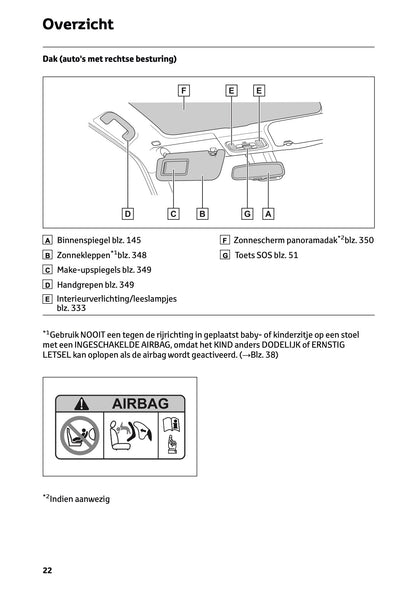 Overzicht

Dak (auto's met rechtse besturing)

F E E

D C B G A

A Binnenspiegel blz. 145

B Zonnekleppen$^{*1}$blz. 348

C Make-upspiegels blz. 349

D Handgrepen blz. 349

E Interieurverlichting/leeslampjes blz. 333

F Zonnescherm panoramadak$^{*2}$blz. 350

G Toets SOS blz. 51

$^{*1}$Gebruik NOOIT een tegen de rijrichting in geplaatst baby- of kinderzitje op een stoel met een INGESCHAKELDE AIRBAG, omdat het KIND anders DODELIJK of ERNSTIG LETSEL kan oplopen als de airbag wordt geactiveerd. (→Blz. 38)

AIRBAG

$^{*2}$Indien aanwezig

22