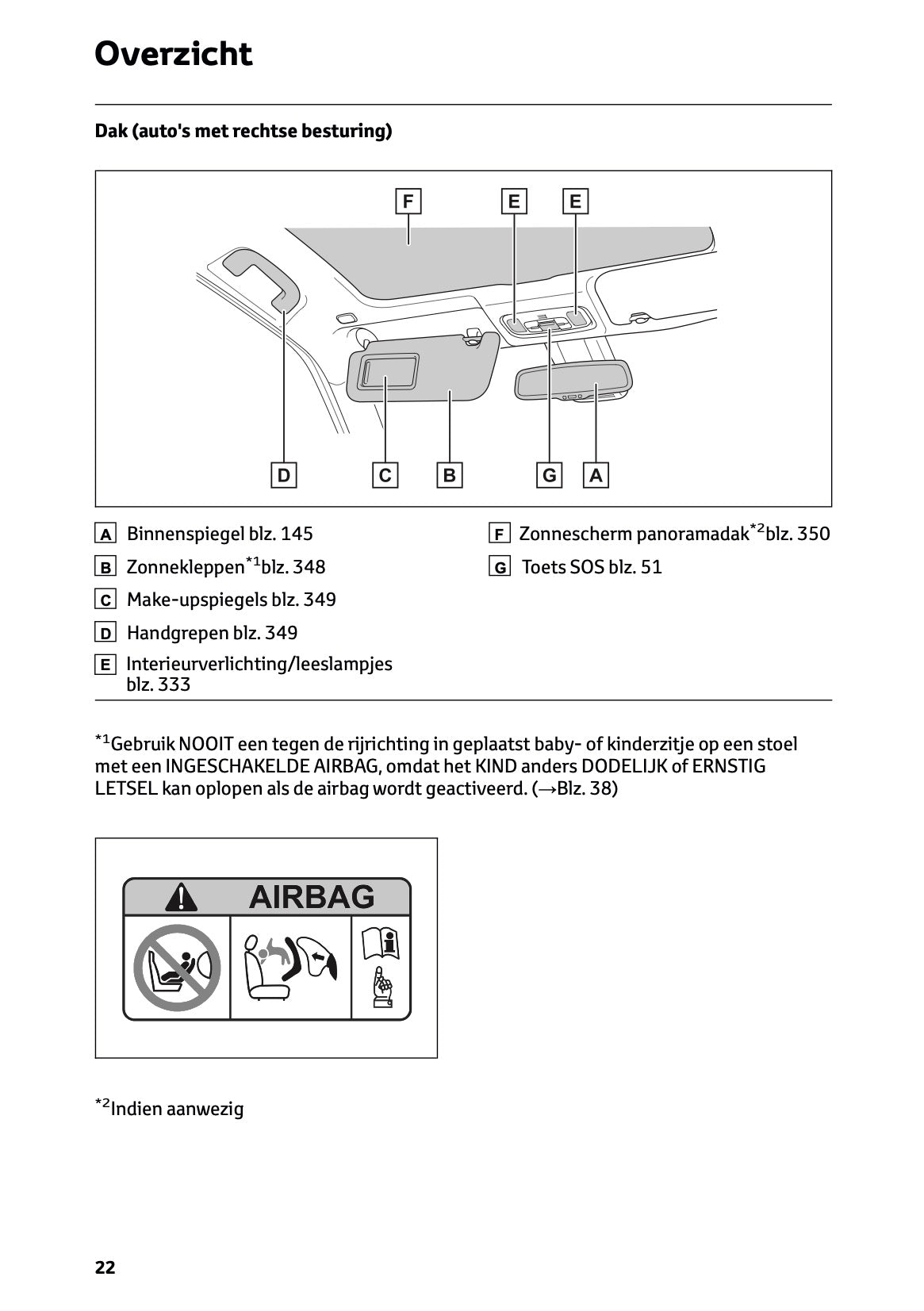 Overzicht

Dak (auto's met rechtse besturing)

F E E

D C B G A

A Binnenspiegel blz. 145

B Zonnekleppen$^{*1}$blz. 348

C Make-upspiegels blz. 349

D Handgrepen blz. 349

E Interieurverlichting/leeslampjes blz. 333

F Zonnescherm panoramadak$^{*2}$blz. 350

G Toets SOS blz. 51

$^{*1}$Gebruik NOOIT een tegen de rijrichting in geplaatst baby- of kinderzitje op een stoel met een INGESCHAKELDE AIRBAG, omdat het KIND anders DODELIJK of ERNSTIG LETSEL kan oplopen als de airbag wordt geactiveerd. (→Blz. 38)

AIRBAG

$^{*2}$Indien aanwezig

22