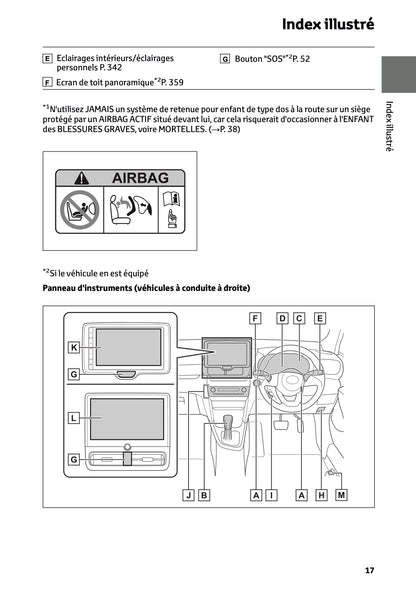 Index illustré

E Eclairages intérieurs/éclairages personnels P. 342

F Ecran de toit panoramique$^{*2}$P. 359

G Bouton "SOS"$^{*2}$P. 52

Index illustré

$^{*1}$N'utilisez JAMAIS un système de retenue pour enfant de type dos à la route sur un siège protégé par un AIRBAG ACTIF situé devant lui, car cela risquerait d'occasionner à l'ENFANT des BLESSURES GRAVES, voire MORTELLES. (→P. 38)

AIRBAG

$^{*2}$Si le véhicule en est équipé

Panneau d'instruments (véhicules à conduite à droite)

F D C E

K

G

L

G

J B A I A H M

17