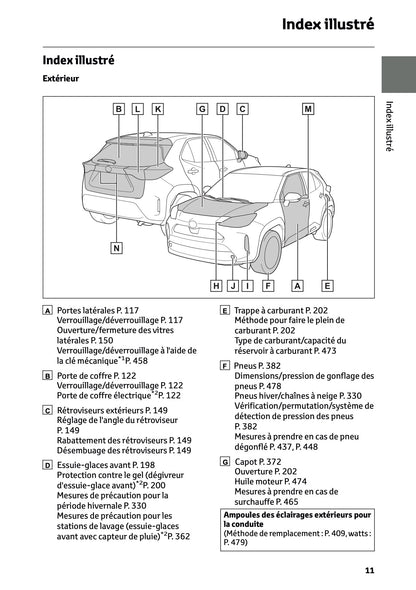 Index illustré

Index illustré

Extérieur

B L K G D C M

N

H J I F A E

Index illustré

A Portes latérales P. 117
Verrouillage/déverrouillage P. 117
Ouverture/fermeture des vitres latérales P. 150
Verrouillage/déverrouillage à l'aide de la clé mécanique$^{*1}$P. 458

B Porte de coffre P. 122
Verrouillage/déverrouillage P. 122
Porte de coffre électrique$^{*2}$P. 122

C Rétroviseurs extérieurs P. 149
Réglage de l'angle du rétroviseur P. 149
Rabattement des rétroviseurs P. 149
Désembuage des rétroviseurs P. 149

D Essuie-glaces avant P. 198
Protection contre le gel (dégivreur d'essuie-glace avant)$^{*2}$P. 200
Mesures de précaution pour la période hivernale P. 330
Mesures de précaution pour les stations de lavage (essuie-glaces avant avec capteur de pluie)$^{*2}$P. 362

E Trappe à carburant P. 202
Méthode pour faire le plein de carburant P. 202
Type de carburant/capacité du réservoir à carburant P. 473

F Pneus P. 382
Dimensions/pression de gonflage des pneus P. 478
Pneus hiver/chaînes à neige P. 330
Vérification/permutation/système de détection de pression des pneus P. 382
Mesures à prendre en cas de pneu dégonflé P. 437, P. 448

G Capot P. 372
Ouverture P. 202
Huile moteur P. 474
Mesures à prendre en cas de surchauffe P. 465

Ampoules des éclairages extérieurs pour la conduite
(Méthode de remplacement : P. 409, watts : P. 479)

11