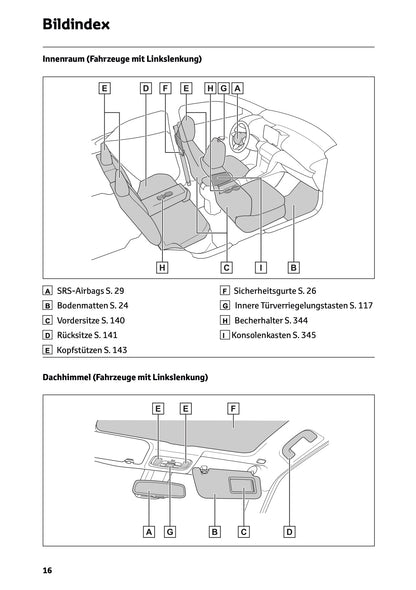 Bildindex

Innenraum (Fahrzeuge mit Linkslenkung)

E D F E H G A

H C I B

A SRS-Airbags S. 29
B Bodenmatten S. 24
C Vordersitze S. 140
D Rücksitze S. 141
E Kopfstützen S. 143

F Sicherheitsgurte S. 26
G Innere Türverriegelungstasten S. 117
H Becherhalter S. 344
I Konsolenkasten S. 345

Dachhimmel (Fahrzeuge mit Linkslenkung)

E E F

A G B C D

16