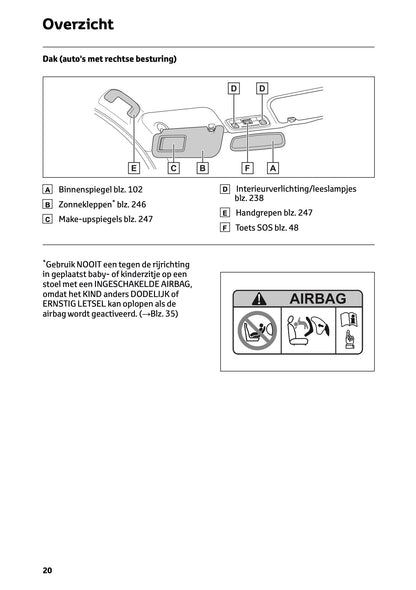 Overzicht

Dak (auto's met rechtse besturing)

D D
E C B F A

A Binnenspiegel blz. 102

B Zonnekleppen* blz. 246

C Make-upspiegels blz. 247

D Interieurverlichting/leeslampjes blz. 238

E Handgrepen blz. 247

F Toets SOS blz. 48

*Gebruik NOOIT een tegen de rijrichting in geplaatst baby- of kinderzitje op een stoel met een INGESCHAKELDE AIRBAG, omdat het KIND anders DODELIJK of ERNSTIG LETSEL kan oplopen als de airbag wordt geactiveerd. (→Blz. 35)

AIRBAG

20