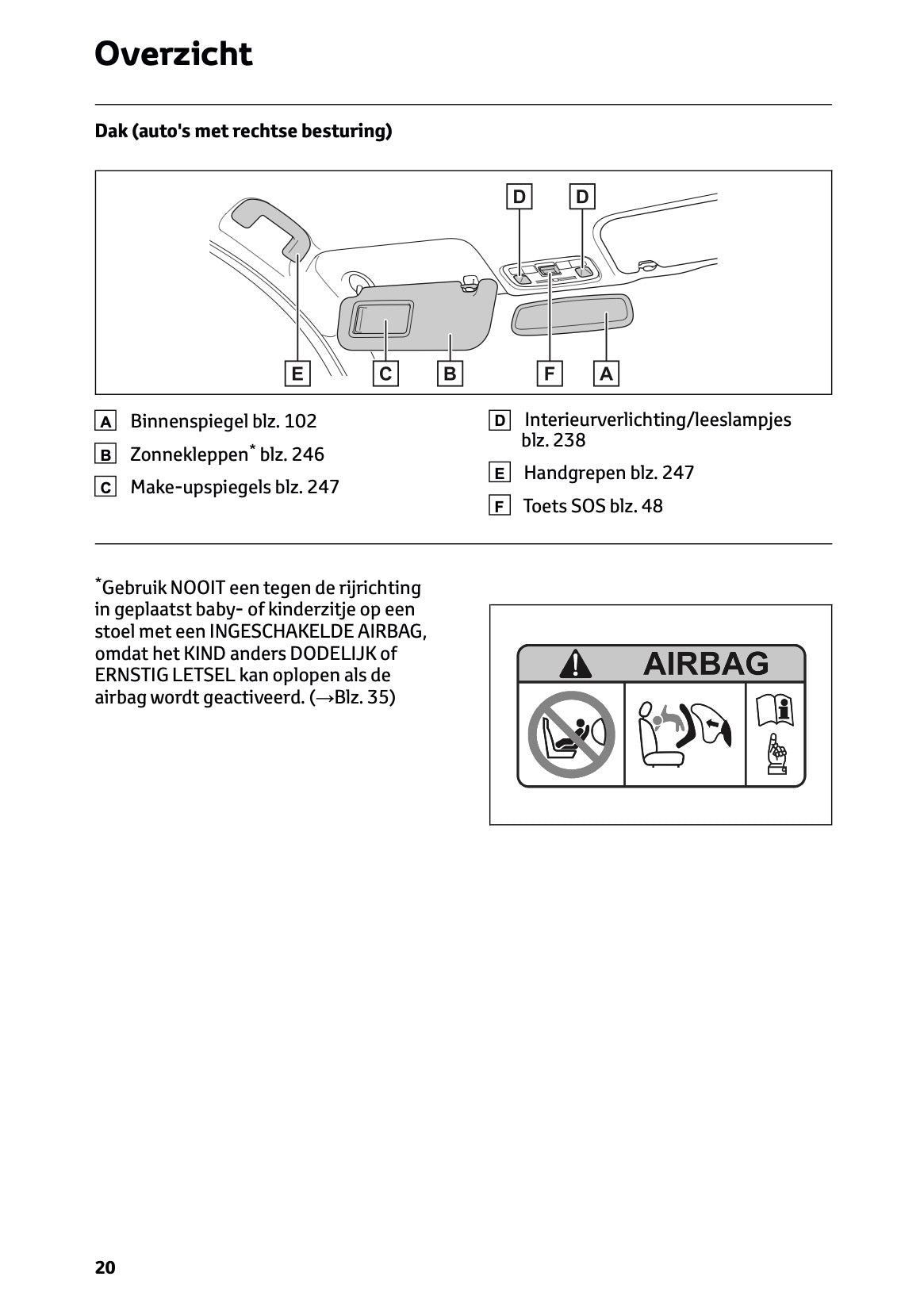 Overzicht

Dak (auto's met rechtse besturing)

D D

E C B F A

A Binnenspiegel blz. 102

B Zonnekleppen* blz. 246

C Make-upspiegels blz. 247

D Interieurverlichting/leeslampjes blz. 238

E Handgrepen blz. 247

F Toets SOS blz. 48

*Gebruik NOOIT een tegen de rijrichting in geplaatst baby- of kinderzitje op een stoel met een INGESCHAKELDE AIRBAG, omdat het KIND anders DODELIJK of ERNSTIG LETSEL kan oplopen als de airbag wordt geactiveerd. (→Blz. 35)

AIRBAG

20