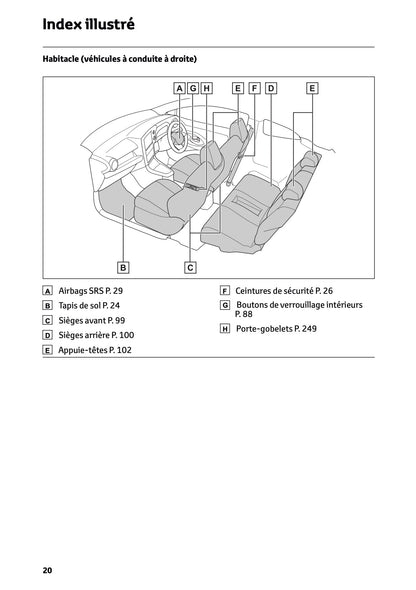 Index illustré

Habitacle (véhicules à conduite à droite)

A G H E F D E

B C

A Airbags SRS P. 29
B Tapis de sol P. 24
C Sièges avant P. 99
D Sièges arrière P. 100
E Appuie-têtes P. 102

F Ceintures de sécurité P. 26
G Boutons de verrouillage intérieurs P. 88
H Porte-gobelets P. 249

20