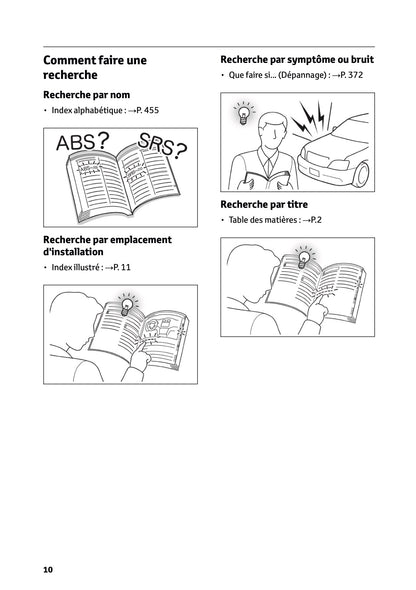 Comment faire une recherche

Recherche par nom

• Index alphabétique : →P. 455

ABS? SRS?

Recherche par emplacement d'installation

• Index illustré : →P. 11

Recherche par symptôme ou bruit

• Que faire si... (Dépannage) : →P. 372

Recherche par titre

• Table des matières : →P.2

10