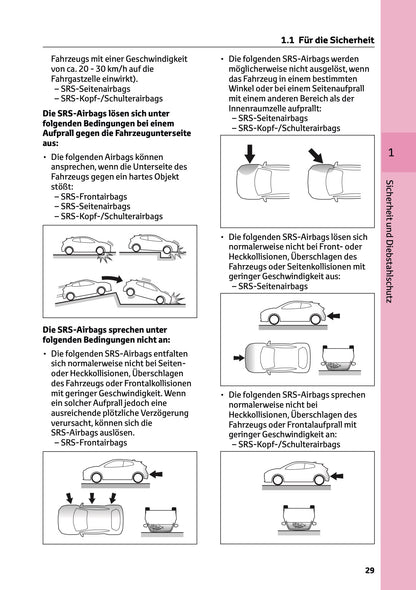 1.1 Für die Sicherheit

Fahrzeugs mit einer Geschwindigkeit von ca. 20 - 30 km/h auf die Fahrgastzelle einwirkt).
– SRS-Seitenairbags
– SRS-Kopf-/Schulterairbags

Die SRS-Airbags lösen sich unter folgenden Bedingungen bei einem Aufprall gegen die Fahrzeugunterseite aus:

• Die folgenden Airbags können ansprechen, wenn die Unterseite des Fahrzeugs gegen ein hartes Objekt stößt:
– SRS-Frontairbags
– SRS-Seitenairbags
– SRS-Kopf-/Schulterairbags

Die SRS-Airbags sprechen unter folgenden Bedingungen nicht an:

• Die folgenden SRS-Airbags entfalten sich normalerweise nicht bei Seiten- oder Heckkollisionen, Überschlagen des Fahrzeugs oder Frontalkollisionen mit geringer Geschwindigkeit. Wenn ein solcher Aufprall jedoch eine ausreichende plötzliche Verzögerung verursacht, können sich die SRS-Airbags auslösen.
– SRS-Frontairbags

• Die folgenden SRS-Airbags werden möglicherweise nicht ausgelöst, wenn das Fahrzeug in einem bestimmten Winkel oder bei einem Seitenaufprall mit einem anderen Bereich als der Innenraumzelle aufprallt:
– SRS-Seitenairbags
– SRS-Kopf-/Schulterairbags

• Die folgenden SRS-Airbags lösen sich normalerweise nicht bei Front- oder Heckkollisionen, Überschlagen des Fahrzeugs oder Seitenkollisionen mit geringer Geschwindigkeit aus:
– SRS-Seitenairbags

• Die folgenden SRS-Airbags sprechen normalerweise nicht bei Heckkollisionen, Überschlagen des Fahrzeugs oder Frontalaufprall mit geringer Geschwindigkeit an:
– SRS-Kopf-/Schulterairbags

1

Sicherheit und Diebstahlschutz

29