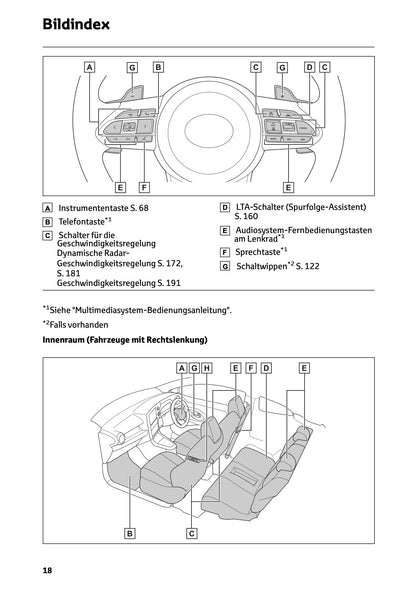 Bildindex

A G B C G D C

E F E

A Instrumententaste S. 68

B Telefontaste$^{*1}$

C Schalter für die Geschwindigkeitsregelung
Dynamische Radar-Geschwindigkeitsregelung S. 172, S. 181
Geschwindigkeitsregelung S. 191

D LTA-Schalter (Spurfolge-Assistent) S. 160

E Audiosystem-Fernbedienungstasten am Lenkrad$^{*1}$

F Sprechtaste$^{*1}$

G Schaltwippen$^{*2}$ S. 122

$^{*1}$Siehe "Multimediasystem-Bedienungsanleitung".

$^{*2}$Falls vorhanden

Innenraum (Fahrzeuge mit Rechtslenkung)

A G H E F D E

B C

18