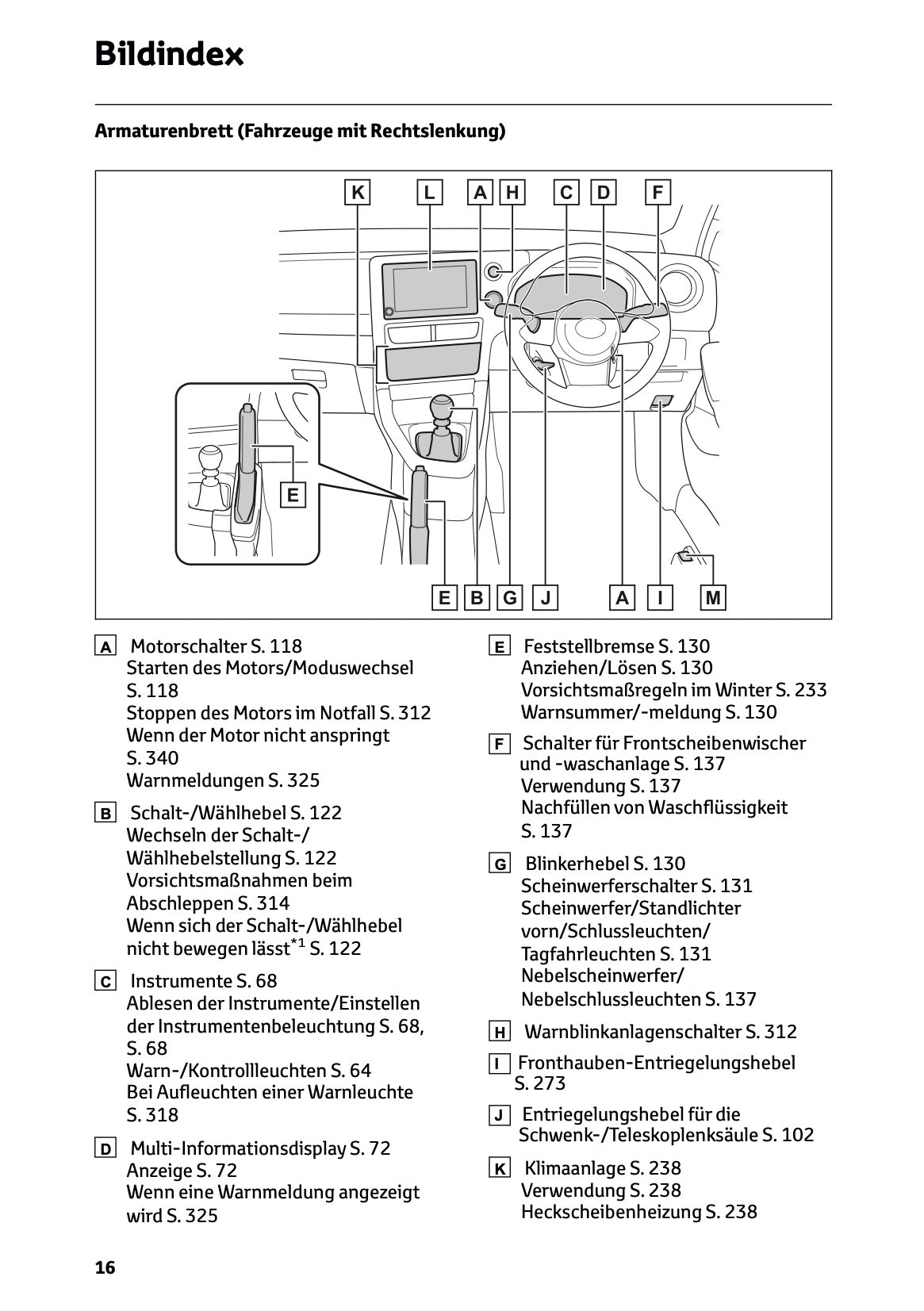 Bildindex

Armaturenbrett (Fahrzeuge mit Rechtslenkung)

K L A H C D F

E

E B G J A I M

A Motorschalter S. 118
Starten des Motors/Moduswechsel S. 118
Stoppen des Motors im Notfall S. 312
Wenn der Motor nicht anspringt S. 340
Warnmeldungen S. 325

B Schalt-/Wählhebel S. 122
Wechseln der Schalt-/Wählhebelstellung S. 122
Vorsichtsmaßnahmen beim Abschleppen S. 314
Wenn sich der Schalt-/Wählhebel nicht bewegen lässt$^{*1}$ S. 122

C Instrumente S. 68
Ablesen der Instrumente/Einstellen der Instrumentenbeleuchtung S. 68, S. 68
Warn-/Kontrollleuchten S. 64
Bei Aufleuchten einer Warnleuchte S. 318

D Multi-Informationsdisplay S. 72
Anzeige S. 72
Wenn eine Warnmeldung angezeigt wird S. 325

E Feststellbremse S. 130
Anziehen/Lösen S. 130
Vorsichtsmaßregeln im Winter S. 233
Warnsummer/-meldung S. 130

F Schalter für Frontscheibenwischer und -waschanlage S. 137
Verwendung S. 137
Nachfüllen von Waschflüssigkeit S. 137

G Blinkerhebel S. 130
Scheinwerferschalter S. 131
Scheinwerfer/Standlichter vorn/Schlussleuchten/Tagfahrleuchten S. 131
Nebelscheinwerfer/Nebelschlussleuchten S. 137

H Warnblinkanlagenschalter S. 312

I Fronthauben-Entriegelungshebel S. 273

J Entriegelungshebel für die Schwenk-/Teleskoplenksäule S. 102

K Klimaanlage S. 238
Verwendung S. 238
Heckscheibenheizung S. 238

16