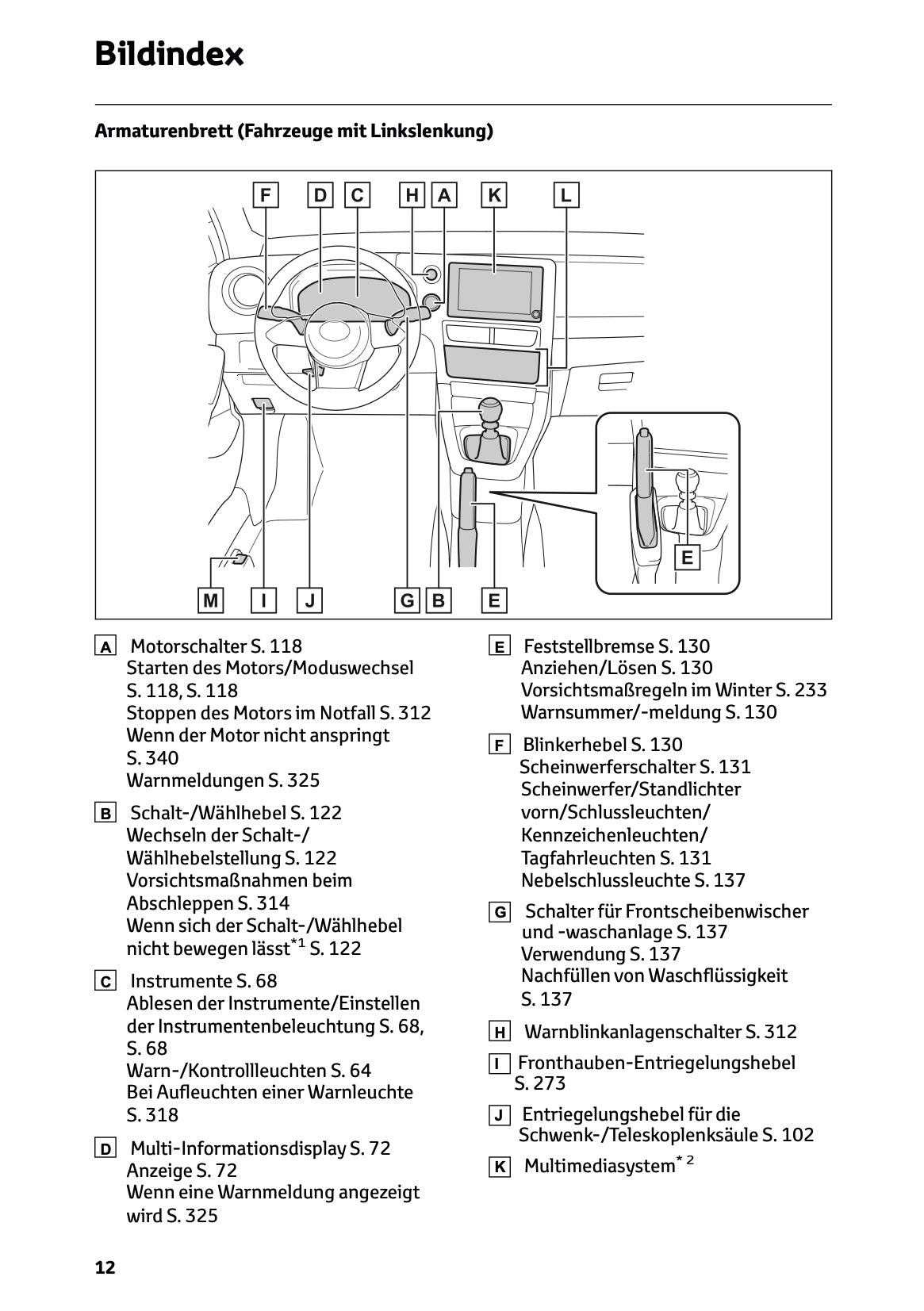 Bildindex

Armaturenbrett (Fahrzeuge mit Linkslenkung)

F D C H A K L

E

M I J G B E

A Motorschalter S. 118
Starten des Motors/Moduswechsel S. 118, S. 118
Stoppen des Motors im Notfall S. 312
Wenn der Motor nicht anspringt S. 340
Warnmeldungen S. 325

B Schalt-/Wählhebel S. 122
Wechseln der Schalt-/Wählhebelstellung S. 122
Vorsichtsmaßnahmen beim Abschleppen S. 314
Wenn sich der Schalt-/Wählhebel nicht bewegen lässt$^{*1}$ S. 122

C Instrumente S. 68
Ablesen der Instrumente/Einstellen der Instrumentenbeleuchtung S. 68, S. 68
Warn-/Kontrollleuchten S. 64
Bei Aufleuchten einer Warnleuchte S. 318

D Multi-Informationsdisplay S. 72
Anzeige S. 72
Wenn eine Warnmeldung angezeigt wird S. 325

E Feststellbremse S. 130
Anziehen/Lösen S. 130
Vorsichtsmaßregeln im Winter S. 233
Warnsummer/-meldung S. 130

F Blinkerhebel S. 130
Scheinwerferschalter S. 131
Scheinwerfer/Standlichter vorn/Schlussleuchten/Kennzeichenleuchten/Tagfahrleuchten S. 131
Nebelschlussleuchte S. 137

G Schalter für Frontscheibenwischer und -waschanlage S. 137
Verwendung S. 137
Nachfüllen von Waschflüssigkeit S. 137

H Warnblinkanlagenschalter S. 312

I Fronthauben-Entriegelungshebel S. 273

J Entriegelungshebel für die Schwenk-/Teleskoplenksäule S. 102

K Multimediasystem$^{*2}$

12