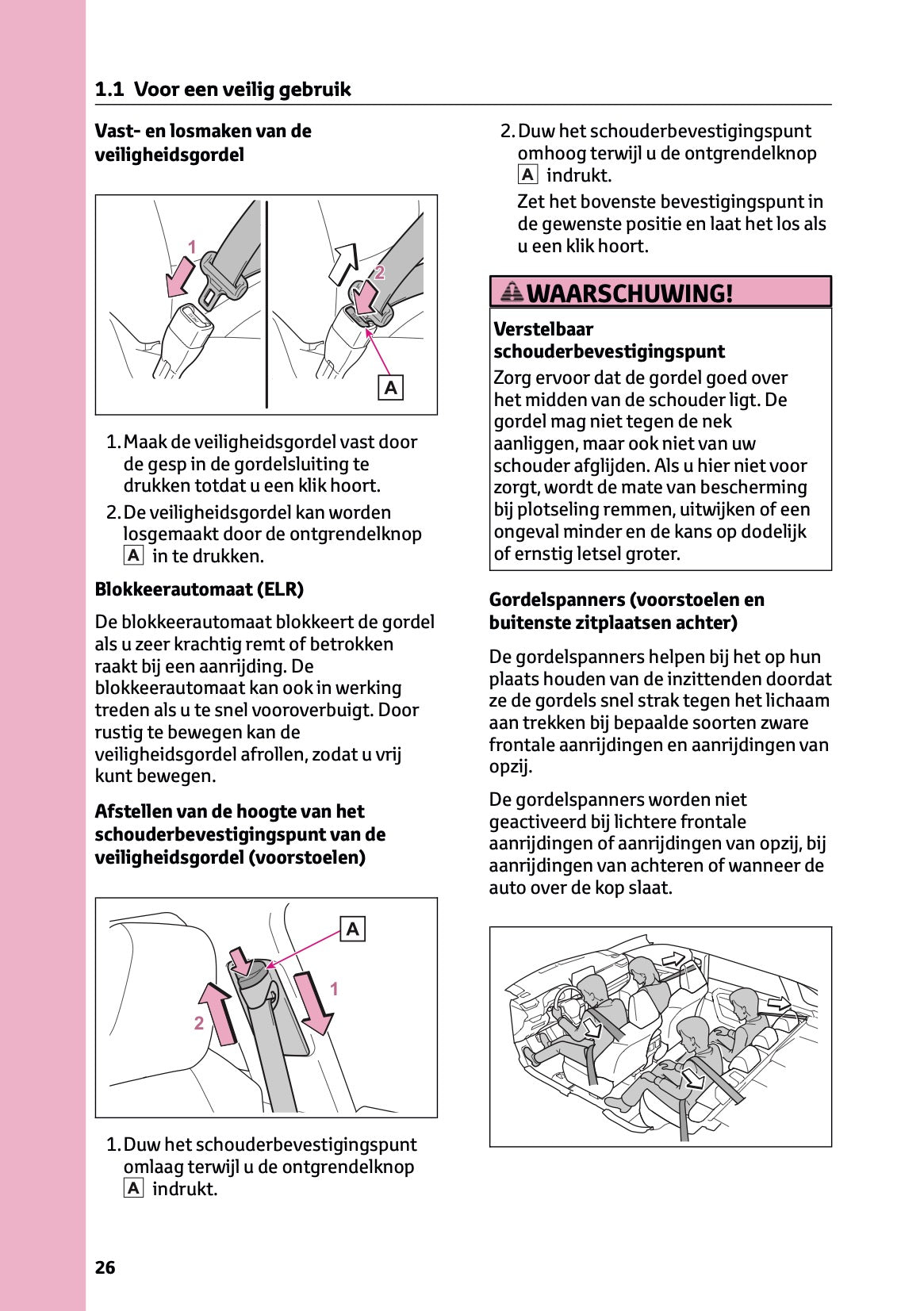 1.1 Voor een veilig gebruik

Vast- en losmaken van de veiligheidsgordel

1
2
A

1. Maak de veiligheidsgordel vast door de gesp in de gordelsluiting te drukken totdat u een klik hoort.

2. De veiligheidsgordel kan worden losgemaakt door de ontgrendelknop A in te drukken.

Blokkeerautomaat (ELR)

De blokkeerautomaat blokkeert de gordel als u zeer krachtig remt of betrokken raakt bij een aanrijding. De blokkeerautomaat kan ook in werking treden als u te snel vooroverbuigt. Door rustig te bewegen kan de veiligheidsgordel afrollen, zodat u vrij kunt bewegen.

Afstellen van de hoogte van het schouderbevestigingspunt van de veiligheidsgordel (voorstoelen)

A
1
2

1. Duw het schouderbevestigingspunt omlaag terwijl u de ontgrendelknop A indrukt.

2. Duw het schouderbevestigingspunt omhoog terwijl u de ontgrendelknop A indrukt.

Zet het bovenste bevestigingspunt in de gewenste positie en laat het los als u een klik hoort.

WAARSCHUWING!

Verstelbaar schouderbevestigingspunt

Zorg ervoor dat de gordel goed over het midden van de schouder ligt. De gordel mag niet tegen de nek aanliggen, maar ook niet van uw schouder afglijden. Als u hier niet voor zorgt, wordt de mate van bescherming bij plotseling remmen, uitwijken of een ongeval minder en de kans op dodelijk of ernstig letsel groter.

Gordelspanners (voorstoelen en buitenste zitplaatsen achter)

De gordelspanners helpen bij het op hun plaats houden van de inzittenden doordat ze de gordels snel strak tegen het lichaam aan trekken bij bepaalde soorten zware frontale aanrijdingen en aanrijdingen van opzij.

De gordelspanners worden niet geactiveerd bij lichtere frontale aanrijdingen of aanrijdingen van opzij, bij aanrijdingen van achteren of wanneer de auto over de kop slaat.

26