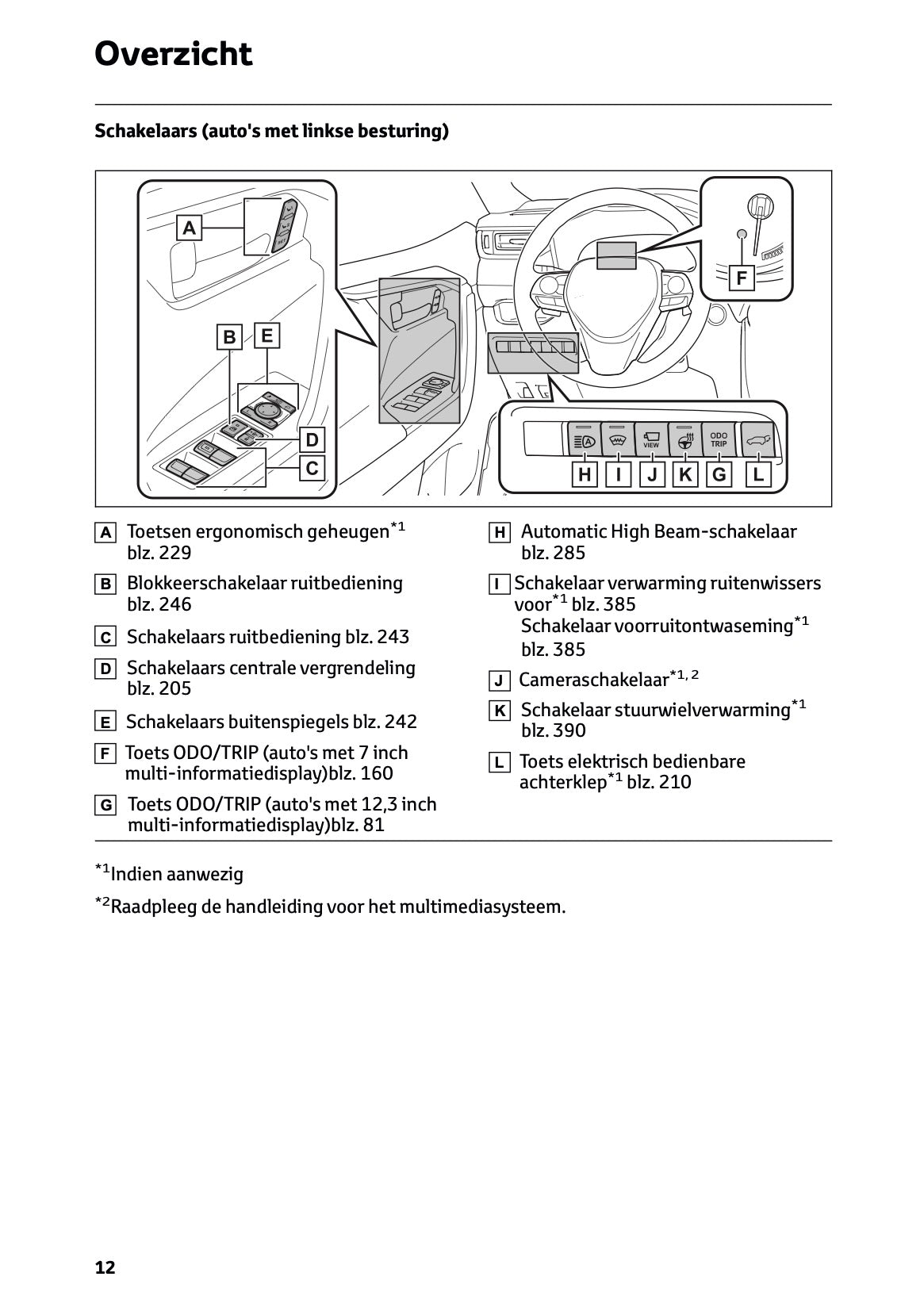 Overzicht

Schakelaars (auto's met linkse besturing)

A
B E
D
C
F
VIEW
ODO TRIP
H I J K G L

A Toetsen ergonomisch geheugen$^{*1}$ blz. 229

B Blokkeerschakelaar ruitbediening blz. 246

C Schakelaars ruitbediening blz. 243

D Schakelaars centrale vergrendeling blz. 205

E Schakelaars buitenspiegels blz. 242

F Toets ODO/TRIP (auto's met 7 inch multi-informatiedisplay)blz. 160

G Toets ODO/TRIP (auto's met 12,3 inch multi-informatiedisplay)blz. 81

H Automatic High Beam-schakelaar blz. 285

I Schakelaar verwarming ruitenwissers voor$^{*1}$ blz. 385
Schakelaar voorruitontwaseming$^{*1}$ blz. 385

J Cameraschakelaar$^{*1, 2}$

K Schakelaar stuurwielverwarming$^{*1}$ blz. 390

L Toets elektrisch bedienbare achterklep$^{*1}$ blz. 210

$^{*1}$Indien aanwezig

$^{*2}$Raadpleeg de handleiding voor het multimediasysteem.

12