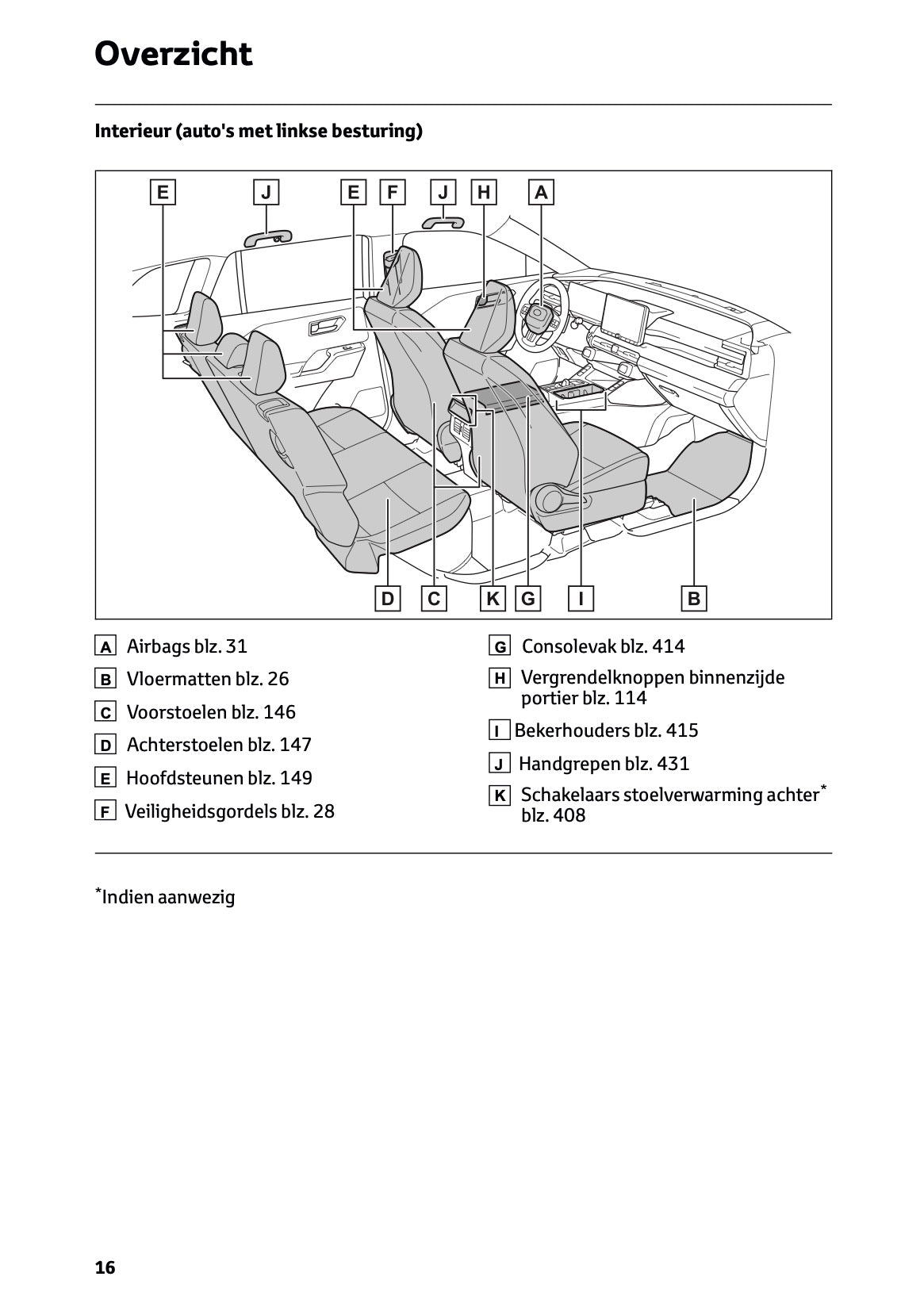 Overzicht

Interieur (auto's met linkse besturing)

E J E F J H A

D C K G I B

A Airbags blz. 31

B Vloermatten blz. 26

C Voorstoelen blz. 146

D Achterstoelen blz. 147

E Hoofdsteunen blz. 149

F Veiligheidsgordels blz. 28

G Consolevak blz. 414

H Vergrendelknoppen binnenzijde portier blz. 114

I Bekerhouders blz. 415

J Handgrepen blz. 431

K Schakelaars stoelverwarming achter* blz. 408

*Indien aanwezig

16