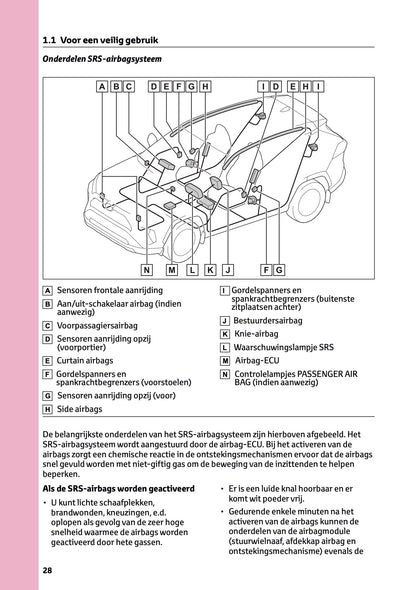 1.1 Voor een veilig gebruik

Onderdelen SRS-airbagsysteem

A B C D E F G H I D E H I

N M L K J F G

A Sensoren frontale aanrijding

B Aan/uit-schakelaar airbag (indien aanwezig)

C Voorpassagiersairbag

D Sensoren aanrijding opzij (voorportier)

E Curtain airbags

F Gordelspanners en spankrachtbegrenzers (voorstoelen)

G Sensoren aanrijding opzij (voor)

H Side airbags

I Gordelspanners en spankrachtbegrenzers (buitenste zitplaatsen achter)

J Bestuurdersairbag

K Knie-airbag

L Waarschuwingslampje SRS

M Airbag-ECU

N Controlelampjes PASSENGER AIR BAG (indien aanwezig)

De belangrijkste onderdelen van het SRS-airbagsysteem zijn hierboven afgebeeld. Het SRS-airbagsysteem wordt aangestuurd door de airbag-ECU. Bij het activeren van de airbags zorgt een chemische reactie in de ontstekingsmechanismen ervoor dat de airbags snel gevuld worden met niet-giftig gas om de beweging van de inzittenden te helpen beperken.

Als de SRS-airbags worden geactiveerd

• U kunt lichte schaafplekken, brandwonden, kneuzingen, e.d. oplopen als gevolg van de zeer hoge snelheid waarmee de airbags worden geactiveerd door hete gassen.

• Er is een luide knal hoorbaar en er komt wit poeder vrij.

• Gedurende enkele minuten na het activeren van de airbags kunnen de onderdelen van de airbagmodule (stuurwielnaaf, afdekkap airbag en ontstekingsmechanisme) evenals de

28