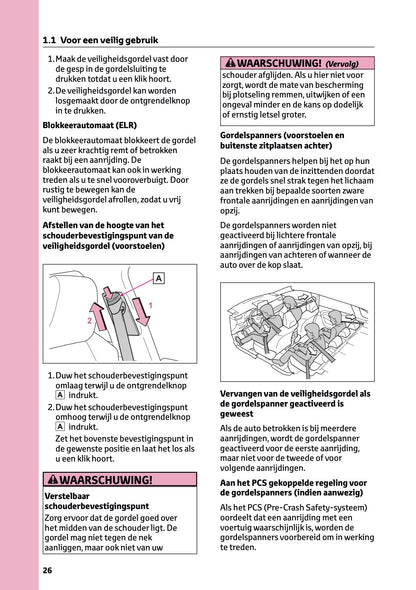 1.1 Voor een veilig gebruik

1. Maak de veiligheidsgordel vast door de gesp in de gordelsluiting te drukken totdat u een klik hoort.
2. De veiligheidsgordel kan worden losgemaakt door de ontgrendelknop in te drukken.

Blokkeerautomaat (ELR)

De blokkeerautomaat blokkeert de gordel als u zeer krachtig remt of betrokken raakt bij een aanrijding. De blokkeerautomaat kan ook in werking treden als u te snel vooroverbuigt. Door rustig te bewegen kan de veiligheidsgordel afrollen, zodat u vrij kunt bewegen.

Afstellen van de hoogte van het schouderbevestigingspunt van de veiligheidsgordel (voorstoelen)

A
1
2

1. Duw het schouderbevestigingspunt omlaag terwijl u de ontgrendelknop A indrukt.
2. Duw het schouderbevestigingspunt omhoog terwijl u de ontgrendelknop A indrukt.
Zet het bovenste bevestigingspunt in de gewenste positie en laat het los als u een klik hoort.

WAARSCHUWING!

Verstelbaar schouderbevestigingspunt
Zorg ervoor dat de gordel goed over het midden van de schouder ligt. De gordel mag niet tegen de nek aanliggen, maar ook niet van uw

WAARSCHUWING! (Vervolg)
schouder afglijden. Als u hier niet voor zorgt, wordt de mate van bescherming bij plotseling remmen, uitwijken of een ongeval minder en de kans op dodelijk of ernstig letsel groter.

Gordelspanners (voorstoelen en buitenste zitplaatsen achter)

De gordelspanners helpen bij het op hun plaats houden van de inzittenden doordat ze de gordels snel strak tegen het lichaam aan trekken bij bepaalde soorten zware frontale aanrijdingen en aanrijdingen van opzij.

De gordelspanners worden niet geactiveerd bij lichtere frontale aanrijdingen of aanrijdingen van opzij, bij aanrijdingen van achteren of wanneer de auto over de kop slaat.

Vervangen van de veiligheidsgordel als de gordelspanner geactiveerd is geweest

Als de auto betrokken is bij meerdere aanrijdingen, wordt de gordelspanner geactiveerd voor de eerste aanrijding, maar niet voor de tweede of voor volgende aanrijdingen.

Aan het PCS gekoppelde regeling voor de gordelspanners (indien aanwezig)

Als het PCS (Pre-Crash Safety-systeem) oordeelt dat een aanrijding met een voertuig waarschijnlijk is, worden de gordelspanners voorbereid om in werking te treden.

26