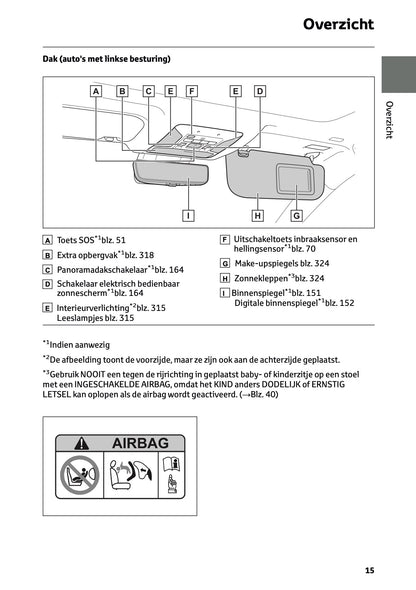 Overzicht

Dak (auto's met linkse besturing)

Overzicht

A B C E F E D

I H G

A Toets SOS$^{*1}$blz. 51

B Extra opbergvak$^{*1}$blz. 318

C Panoramadakschakelaar$^{*1}$blz. 164

D Schakelaar elektrisch bedienbaar zonnescherm$^{*1}$blz. 164

E Interieurverlichting$^{*2}$blz. 315
Leeslampjes blz. 315

F Uitschakeltoets inbraaksensor en hellingsensor$^{*1}$blz. 70

G Make-upspiegels blz. 324

H Zonnekleppen$^{*3}$blz. 324

I Binnenspiegel$^{*1}$blz. 151
Digitale binnenspiegel$^{*1}$blz. 152

$^{*1}$Indien aanwezig

$^{*2}$De afbeelding toont de voorzijde, maar ze zijn ook aan de achterzijde geplaatst.

$^{*3}$Gebruik NOOIT een tegen de rijrichting in geplaatst baby- of kinderzitje op een stoel met een INGESCHAKELDE AIRBAG, omdat het KIND anders DODELIJK of ERNSTIG LETSEL kan oplopen als de airbag wordt geactiveerd. (→Blz. 40)

AIRBAG

15