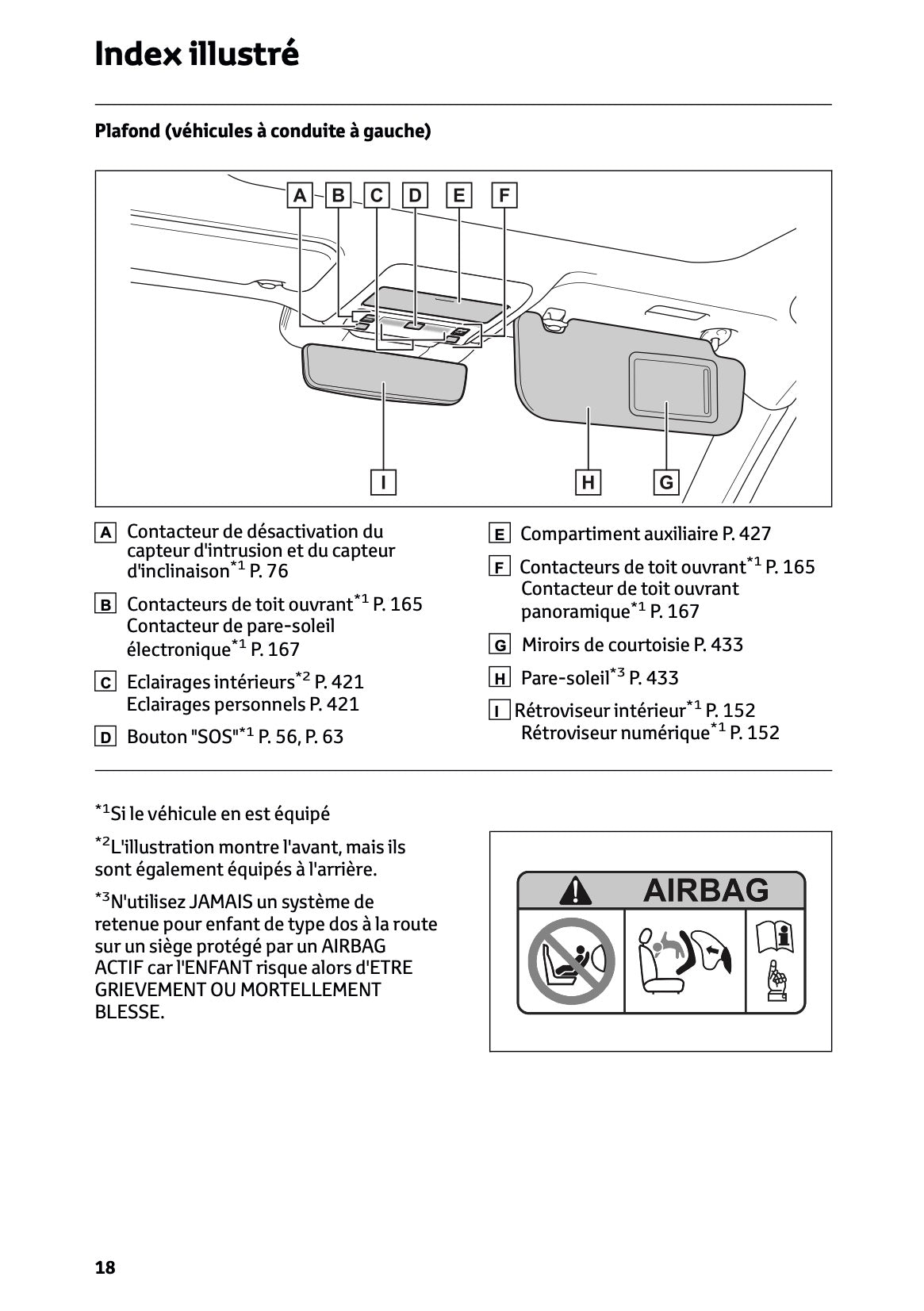 Index illustré

Plafond (véhicules à conduite à gauche)

A B C D E F

I H G

A Contacteur de désactivation du capteur d'intrusion et du capteur d'inclinaison$^{*1}$ P. 76

B Contacteurs de toit ouvrant$^{*1}$ P. 165
Contacteur de pare-soleil électronique$^{*1}$ P. 167

C Eclairages intérieurs$^{*2}$ P. 421
Eclairages personnels P. 421

D Bouton "SOS"$^{*1}$ P. 56, P. 63

E Compartiment auxiliaire P. 427

F Contacteurs de toit ouvrant$^{*1}$ P. 165
Contacteur de toit ouvrant panoramique$^{*1}$ P. 167

G Miroirs de courtoisie P. 433

H Pare-soleil$^{*3}$ P. 433

I Rétroviseur intérieur$^{*1}$ P. 152
Rétroviseur numérique$^{*1}$ P. 152

$^{*1}$Si le véhicule en est équipé

$^{*2}$L'illustration montre l'avant, mais ils sont également équipés à l'arrière.

$^{*3}$N'utilisez JAMAIS un système de retenue pour enfant de type dos à la route sur un siège protégé par un AIRBAG ACTIF car l'ENFANT risque alors d'ETRE GRIEVEMENT OU MORTELLEMENT BLESSE.

AIRBAG

18