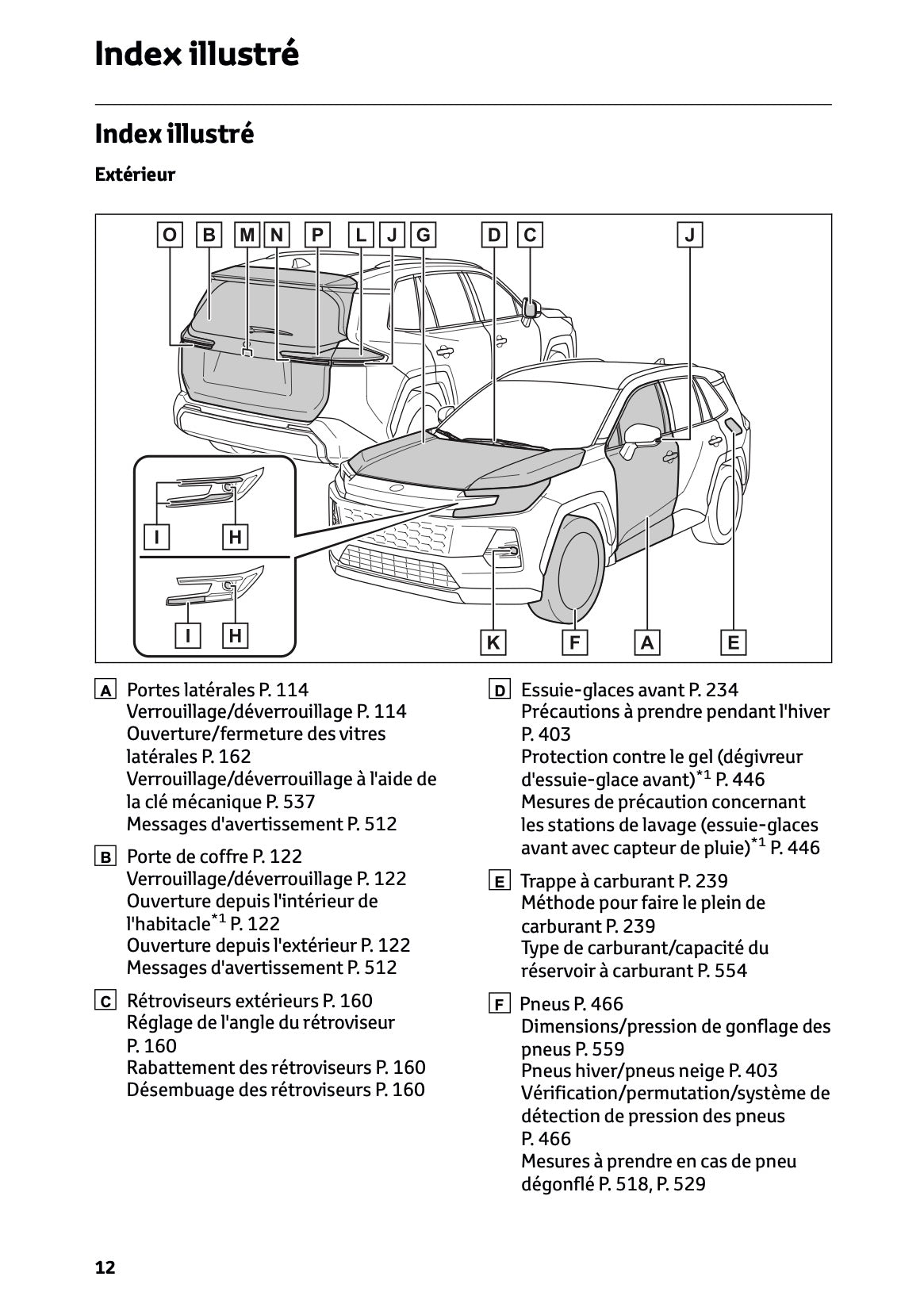 Index illustré

Index illustré

Extérieur

O B M N P L J G D C J

I H

I H

K F A E

A Portes latérales P. 114
Verrouillage/déverrouillage P. 114
Ouverture/fermeture des vitres latérales P. 162
Verrouillage/déverrouillage à l'aide de la clé mécanique P. 537
Messages d'avertissement P. 512

B Porte de coffre P. 122
Verrouillage/déverrouillage P. 122
Ouverture depuis l'intérieur de l'habitacle$^{*1}$ P. 122
Ouverture depuis l'extérieur P. 122
Messages d'avertissement P. 512

C Rétroviseurs extérieurs P. 160
Réglage de l'angle du rétroviseur P. 160
Rabattement des rétroviseurs P. 160
Désembuage des rétroviseurs P. 160

D Essuie-glaces avant P. 234
Précautions à prendre pendant l'hiver P. 403
Protection contre le gel (dégivreur d'essuie-glace avant)$^{*1}$ P. 446
Mesures de précaution concernant les stations de lavage (essuie-glaces avant avec capteur de pluie)$^{*1}$ P. 446

E Trappe à carburant P. 239
Méthode pour faire le plein de carburant P. 239
Type de carburant/capacité du réservoir à carburant P. 554

F Pneus P. 466
Dimensions/pression de gonflage des pneus P. 559
Pneus hiver/pneus neige P. 403
Vérification/permutation/système de détection de pression des pneus P. 466
Mesures à prendre en cas de pneu dégonflé P. 518, P. 529

12