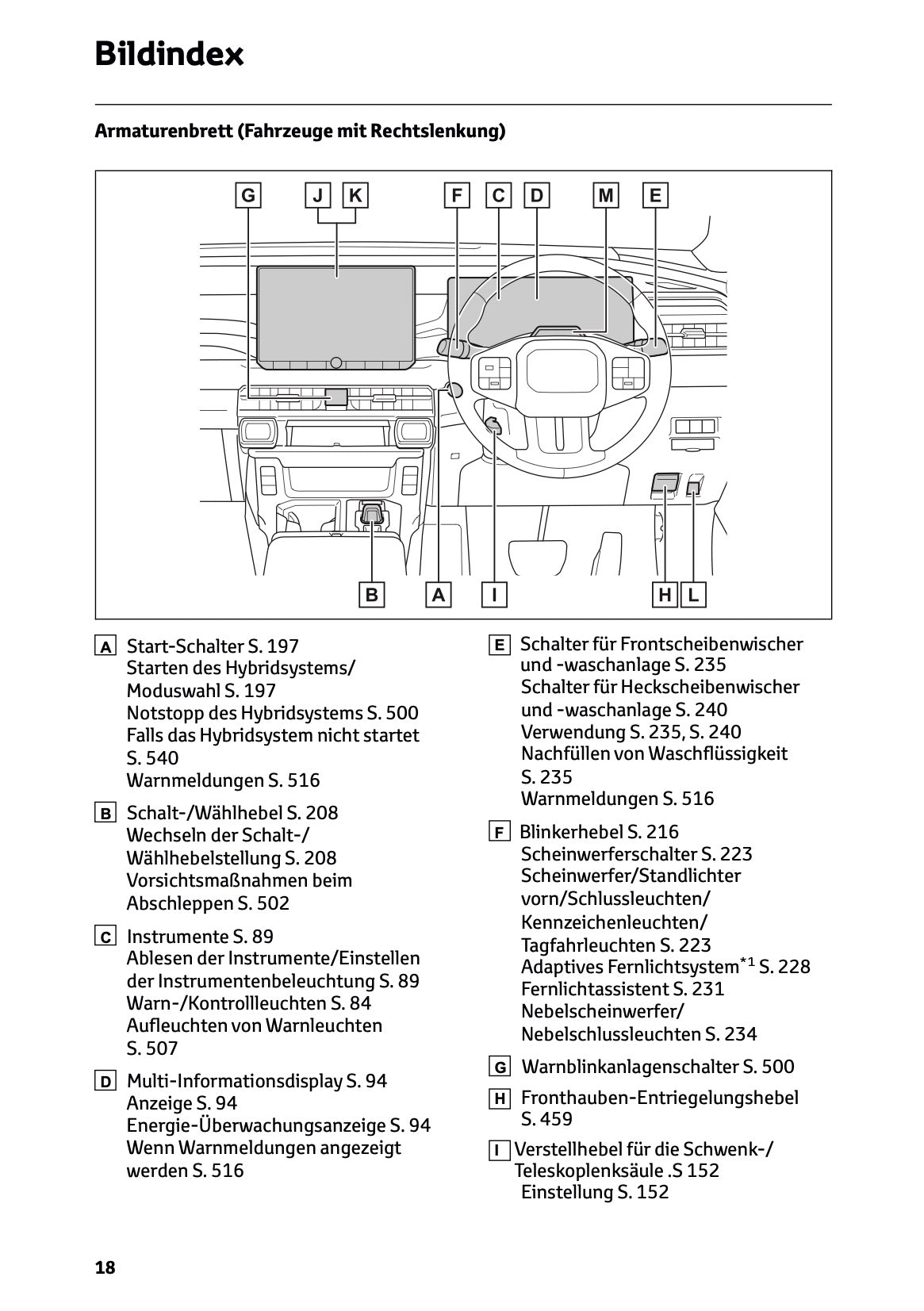 Bildindex

Armaturenbrett (Fahrzeuge mit Rechtslenkung)

G J K F C D M E

B A I H L

A Start-Schalter S. 197
Starten des Hybridsystems/ Moduswahl S. 197
Notstopp des Hybridsystems S. 500
Falls das Hybridsystem nicht startet S. 540
Warnmeldungen S. 516

B Schalt-/Wählhebel S. 208
Wechseln der Schalt-/ Wählhebelstellung S. 208
Vorsichtsmaßnahmen beim Abschleppen S. 502

C Instrumente S. 89
Ablesen der Instrumente/Einstellen der Instrumentenbeleuchtung S. 89
Warn-/Kontrollleuchten S. 84
Aufleuchten von Warnleuchten S. 507

D Multi-Informationsdisplay S. 94
Anzeige S. 94
Energie-Überwachungsanzeige S. 94
Wenn Warnmeldungen angezeigt werden S. 516

E Schalter für Frontscheibenwischer und -waschanlage S. 235
Schalter für Heckscheibenwischer und -waschanlage S. 240
Verwendung S. 235, S. 240
Nachfüllen von Waschflüssigkeit S. 235
Warnmeldungen S. 516

F Blinkerhebel S. 216
Scheinwerferschalter S. 223
Scheinwerfer/Standlichter vorn/Schlussleuchten/ Kennzeichenleuchten/ Tagfahrleuchten S. 223
Adaptives Fernlichtsystem$^{*1}$ S. 228
Fernlichtassistent S. 231
Nebelscheinwerfer/ Nebelschlussleuchten S. 234

G Warnblinkanlagenschalter S. 500

H Fronthauben-Entriegelungshebel S. 459

I Verstellhebel für die Schwenk-/ Teleskoplenksäule .S 152
Einstellung S. 152

18