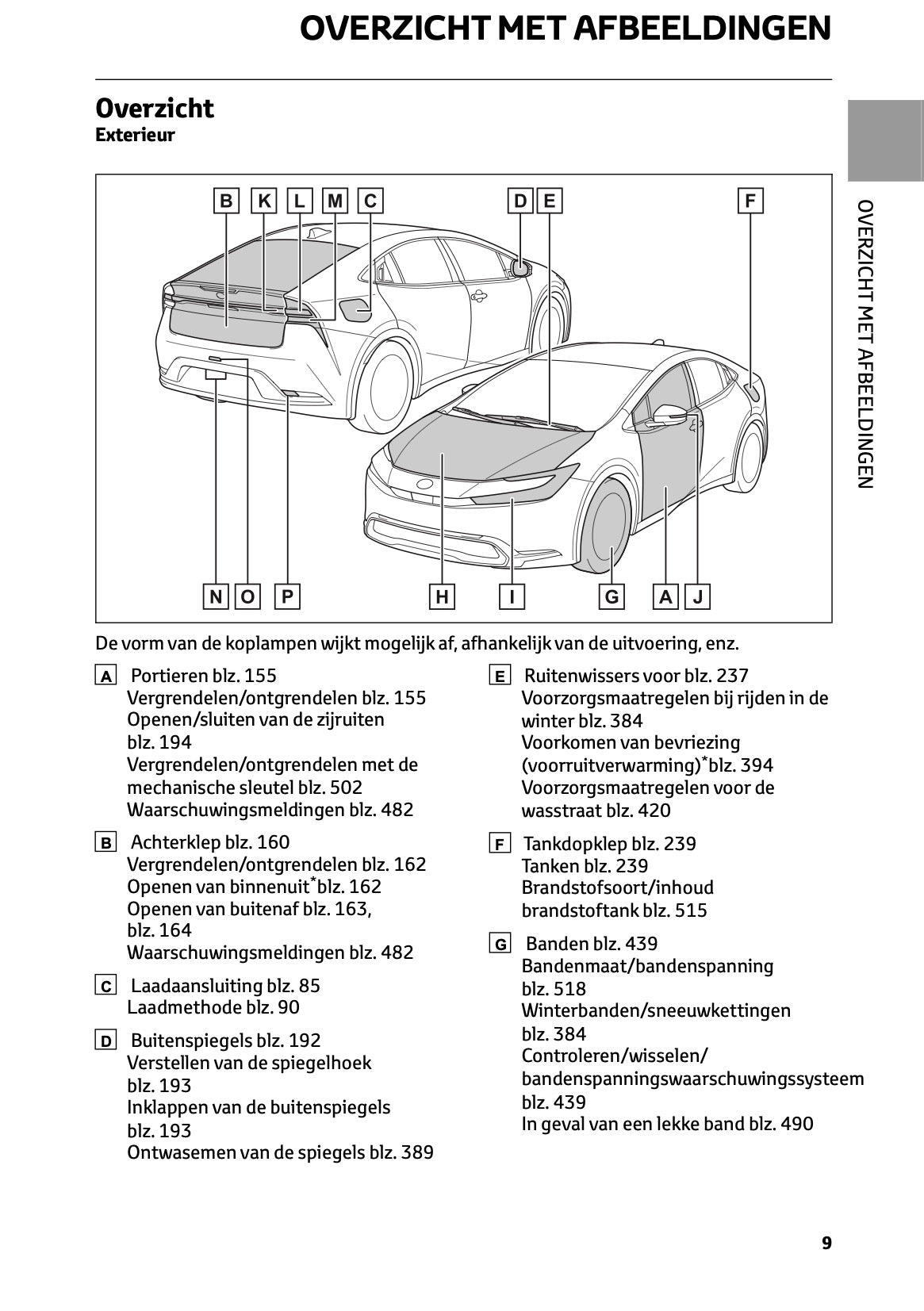 OVERZICHT MET AFBEELDINGEN

Overzicht
Exterieur

OVERZICHT MET AFBEELDINGEN

B K L M C D E F

N O P H I G A J

De vorm van de koplampen wijkt mogelijk af, afhankelijk van de uitvoering, enz.

A Portieren blz. 155
Vergrendelen/ontgrendelen blz. 155
Openen/sluiten van de zijruiten blz. 194
Vergrendelen/ontgrendelen met de mechanische sleutel blz. 502
Waarschuwingsmeldingen blz. 482

B Achterklep blz. 160
Vergrendelen/ontgrendelen blz. 162
Openen van binnenuit$^*$blz. 162
Openen van buitenaf blz. 163, blz. 164
Waarschuwingsmeldingen blz. 482

C Laadaansluiting blz. 85
Laadmethode blz. 90

D Buitenspiegels blz. 192
Verstellen van de spiegelhoek blz. 193
Inklappen van de buitenspiegels blz. 193
Ontwasemen van de spiegels blz. 389

E Ruitenwissers voor blz. 237
Voorzorgsmaatregelen bij rijden in de winter blz. 384
Voorkomen van bevriezing (voorruitverwarming)$^*$blz. 394
Voorzorgsmaatregelen voor de wasstraat blz. 420

F Tankdopklep blz. 239
Tanken blz. 239
Brandstofsoort/inhoud brandstoftank blz. 515

G Banden blz. 439
Bandenmaat/bandenspanning blz. 518
Winterbanden/sneeuwkettingen blz. 384
Controleren/wisselen/ bandenspanningswaarschuwingssysteem blz. 439
In geval van een lekke band blz. 490

9