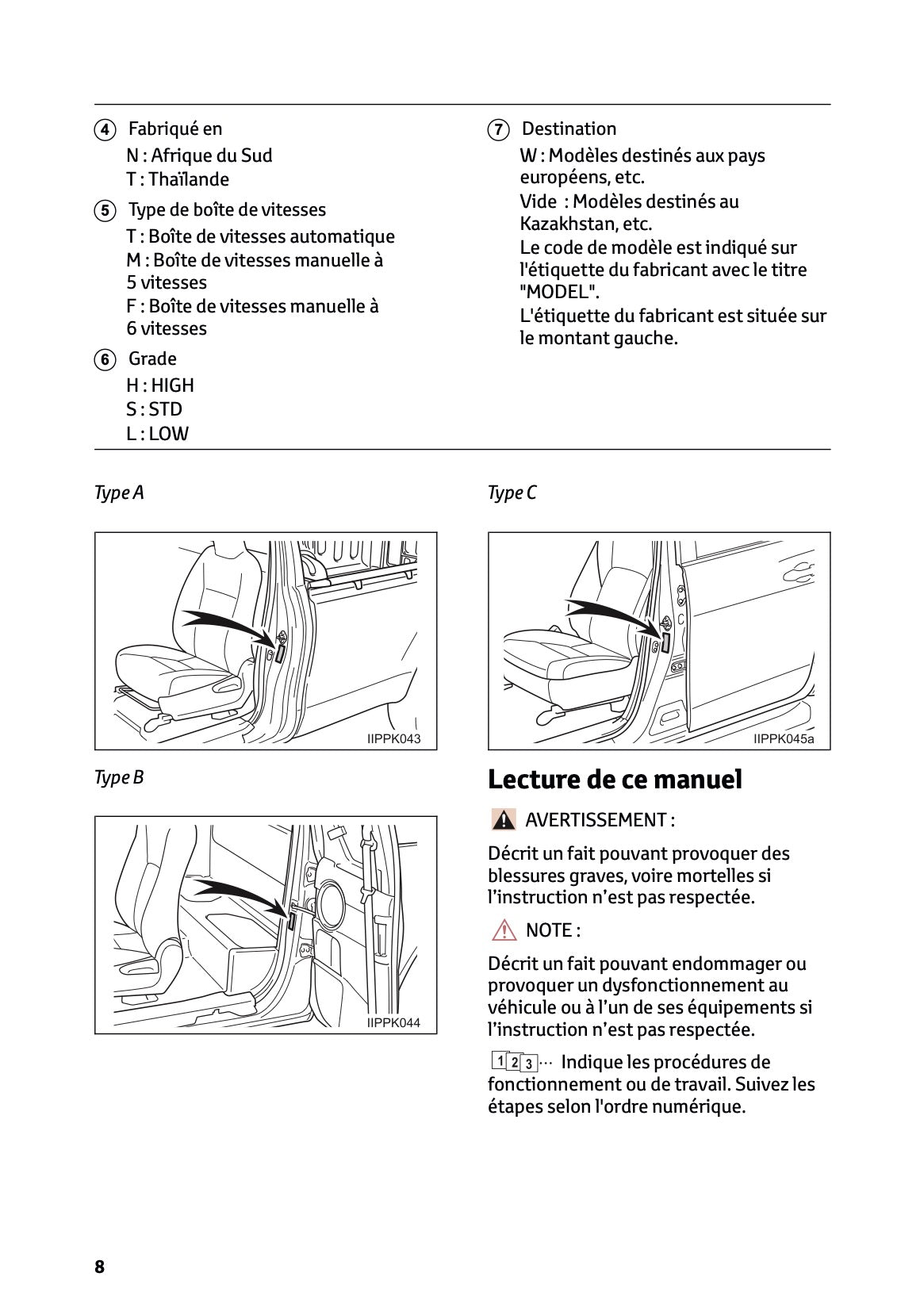 4 Fabriqué en
N : Afrique du Sud
T : Thaïlande

5 Type de boîte de vitesses
T : Boîte de vitesses automatique
M : Boîte de vitesses manuelle à 5 vitesses
F : Boîte de vitesses manuelle à 6 vitesses

6 Grade
H : HIGH
S : STD
L : LOW

7 Destination
W : Modèles destinés aux pays européens, etc.
Vide : Modèles destinés au Kazakhstan, etc.
Le code de modèle est indiqué sur l'étiquette du fabricant avec le titre "MODEL".
L'étiquette du fabricant est située sur le montant gauche.

Type A

IIPPK043

Type B

IIPPK044

Type C

IIPPK045a

Lecture de ce manuel

AVERTISSEMENT :

Décrit un fait pouvant provoquer des blessures graves, voire mortelles si l'instruction n'est pas respectée.

NOTE :

Décrit un fait pouvant endommager ou provoquer un dysfonctionnement au véhicule ou à l'un de ses équipements si l'instruction n'est pas respectée.

1 2 3 ··· Indique les procédures de fonctionnement ou de travail. Suivez les étapes selon l'ordre numérique.

8