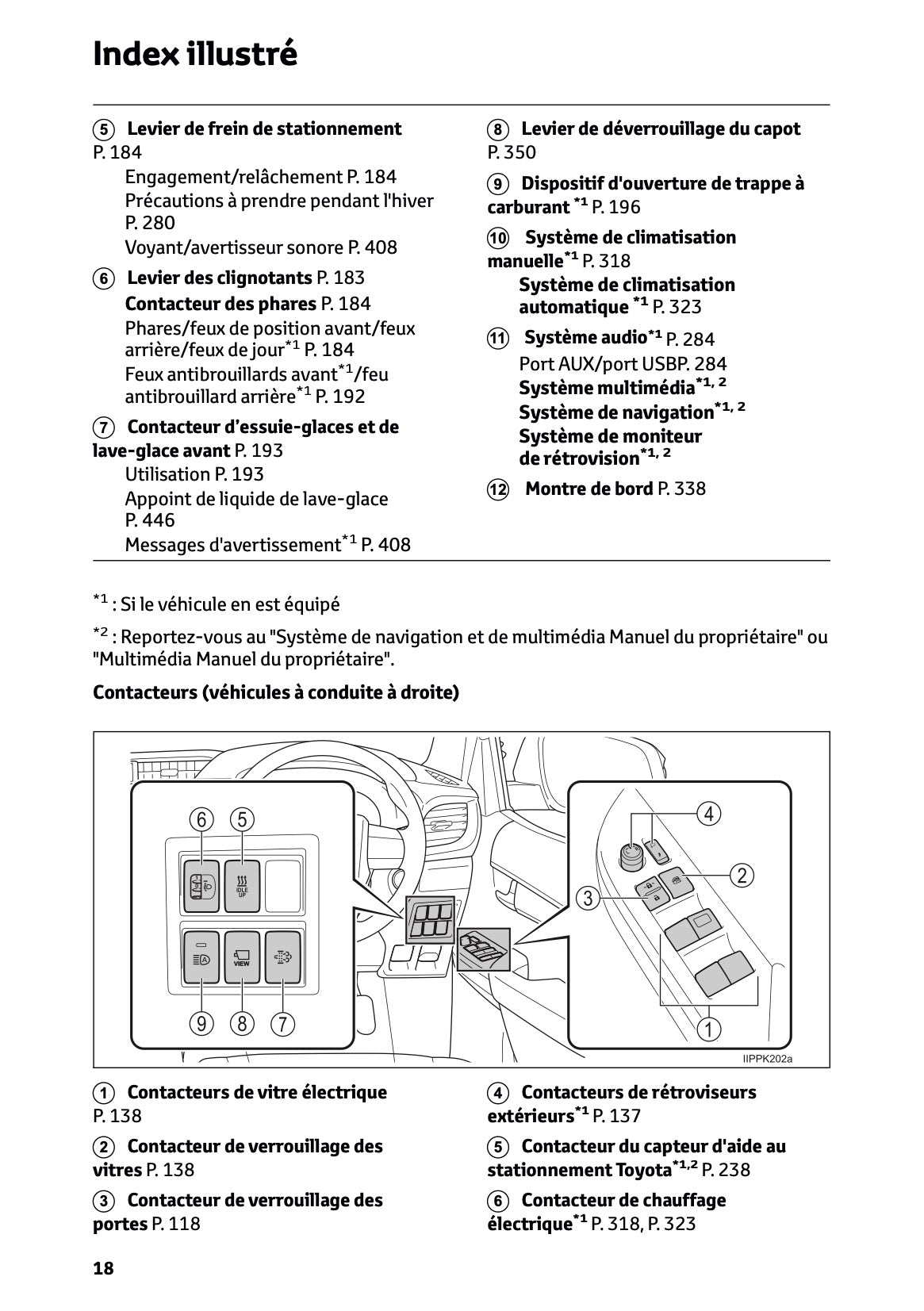 Index illustré

5 Levier de frein de stationnement P. 184
Engagement/relâchement P. 184
Précautions à prendre pendant l'hiver P. 280
Voyant/avertisseur sonore P. 408

6 Levier des clignotants P. 183
Contacteur des phares P. 184
Phares/feux de position avant/feux arrière/feux de jour$^{*1}$ P. 184
Feux antibrouillards avant$^{*1}$/feu antibrouillard arrière$^{*1}$ P. 192

7 Contacteur d'essuie-glaces et de lave-glace avant P. 193
Utilisation P. 193
Appoint de liquide de lave-glace P. 446
Messages d'avertissement$^{*1}$ P. 408

8 Levier de déverrouillage du capot P. 350

9 Dispositif d'ouverture de trappe à carburant $^{*1}$ P. 196

10 Système de climatisation manuelle$^{*1}$ P. 318
Système de climatisation automatique $^{*1}$ P. 323

11 Système audio$^{*1}$ P. 284
Port AUX/port USBP. 284
Système multimédia$^{*1, 2}$
Système de navigation$^{*1, 2}$
Système de moniteur de rétrovision$^{*1, 2}$

12 Montre de bord P. 338

$^{*1}$ : Si le véhicule en est équipé

$^{*2}$ : Reportez-vous au "Système de navigation et de multimédia Manuel du propriétaire" ou "Multimédia Manuel du propriétaire".

Contacteurs (véhicules à conduite à droite)

6 5 IDLE UP VIEW 9 8 7 4 2 3 1 IIPPK202a

1 Contacteurs de vitre électrique P. 138

2 Contacteur de verrouillage des vitres P. 138

3 Contacteur de verrouillage des portes P. 118

4 Contacteurs de rétroviseurs extérieurs$^{*1}$ P. 137

5 Contacteur du capteur d'aide au stationnement Toyota$^{*1,2}$ P. 238

6 Contacteur de chauffage électrique$^{*1}$ P. 318, P. 323

18