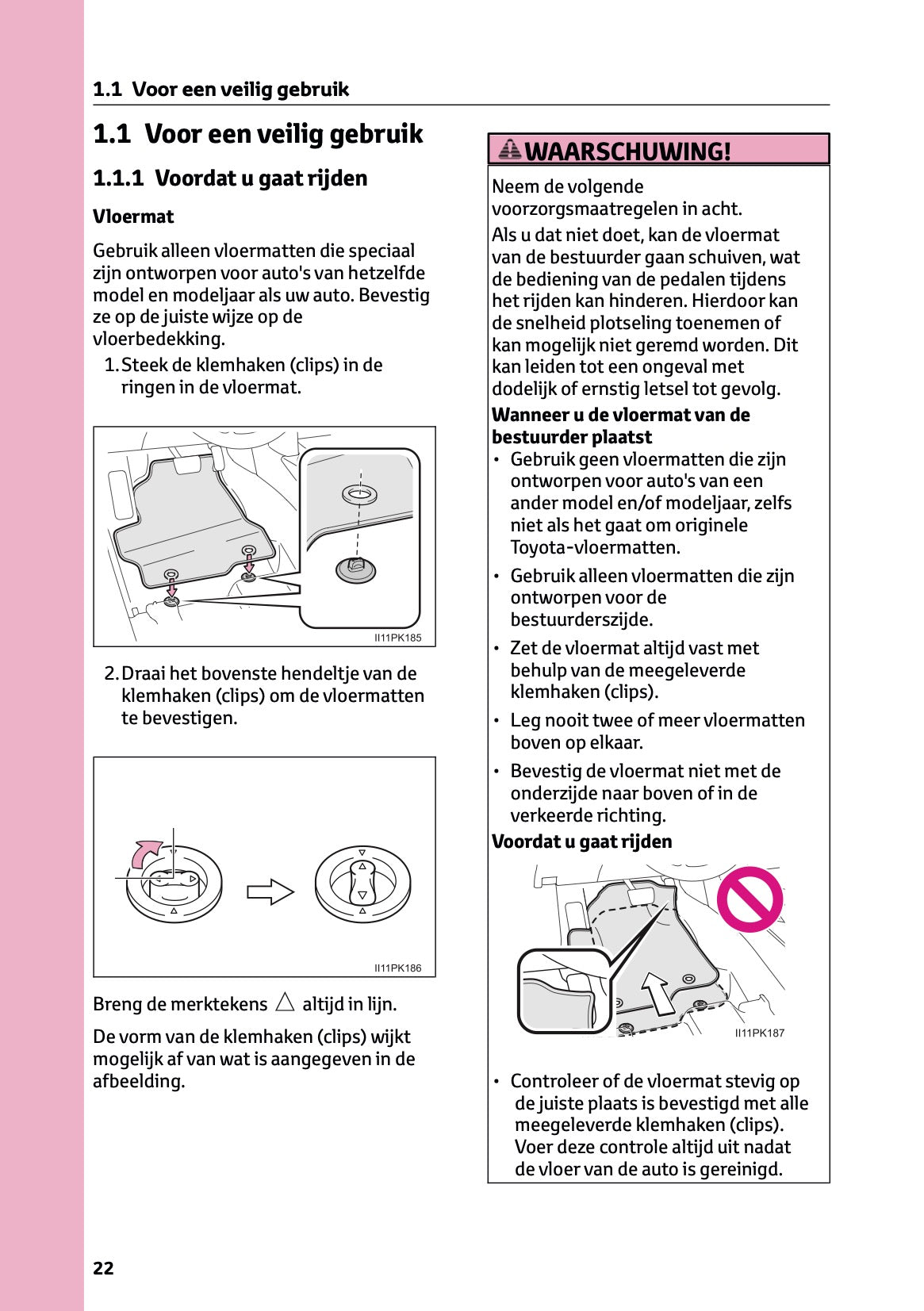 1.1 Voor een veilig gebruik

1.1 Voor een veilig gebruik

1.1.1 Voordat u gaat rijden

Vloermat

Gebruik alleen vloermatten die speciaal zijn ontworpen voor auto's van hetzelfde model en modeljaar als uw auto. Bevestig ze op de juiste wijze op de vloerbedekking.

1. Steek de klemhaken (clips) in de ringen in de vloermat.

II11PK185

2. Draai het bovenste hendeltje van de klemhaken (clips) om de vloermatten te bevestigen.

II11PK186

Breng de merktekens △ altijd in lijn.

De vorm van de klemhaken (clips) wijkt mogelijk af van wat is aangegeven in de afbeelding.

WAARSCHUWING!

Neem de volgende voorzorgsmaatregelen in acht.

Als u dat niet doet, kan de vloermat van de bestuurder gaan schuiven, wat de bediening van de pedalen tijdens het rijden kan hinderen. Hierdoor kan de snelheid plotseling toenemen of kan mogelijk niet geremd worden. Dit kan leiden tot een ongeval met dodelijk of ernstig letsel tot gevolg.

Wanneer u de vloermat van de bestuurder plaatst

• Gebruik geen vloermatten die zijn ontworpen voor auto's van een ander model en/of modeljaar, zelfs niet als het gaat om originele Toyota-vloermatten.

• Gebruik alleen vloermatten die zijn ontworpen voor de bestuurderszijde.

• Zet de vloermat altijd vast met behulp van de meegeleverde klemhaken (clips).

• Leg nooit twee of meer vloermatten boven op elkaar.

• Bevestig de vloermat niet met de onderzijde naar boven of in de verkeerde richting.

Voordat u gaat rijden

II11PK187

• Controleer of de vloermat stevig op de juiste plaats is bevestigd met alle meegeleverde klemhaken (clips). Voer deze controle altijd uit nadat de vloer van de auto is gereinigd.

22