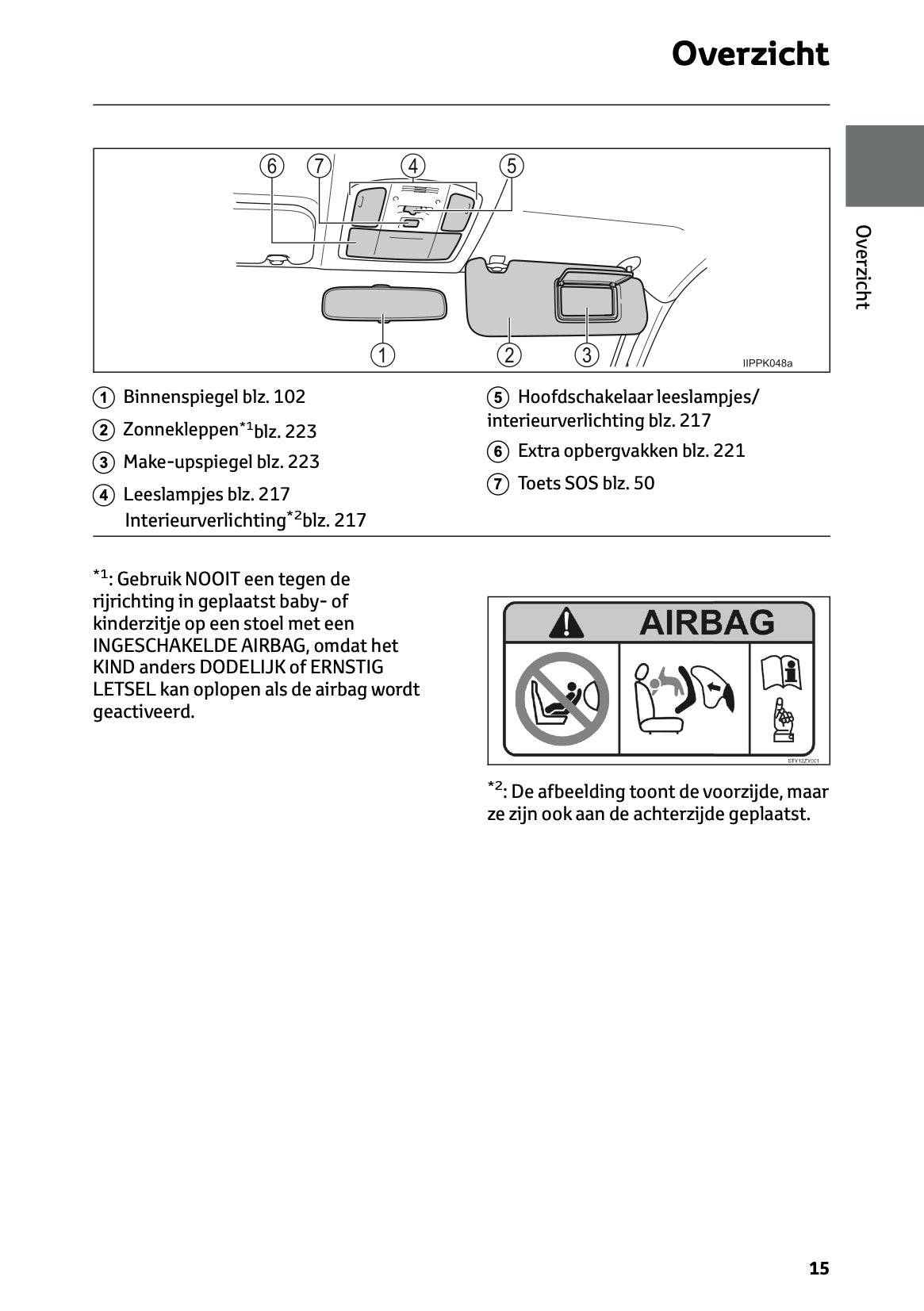 Overzicht

Overzicht

6 7 4 5

1 2 3

IIPPK048a

1 Binnenspiegel blz. 102

2 Zonnekleppen$^{*1}$blz. 223

3 Make-upspiegel blz. 223

4 Leeslampjes blz. 217
Interieurverlichting$^{*2}$blz. 217

5 Hoofdschakelaar leeslampjes/ interieurverlichting blz. 217

6 Extra opbergvakken blz. 221

7 Toets SOS blz. 50

$^{*1}$: Gebruik NOOIT een tegen de rijrichting in geplaatst baby- of kinderzitje op een stoel met een INGESCHAKELDE AIRBAG, omdat het KIND anders DODELIJK of ERNSTIG LETSEL kan oplopen als de airbag wordt geactiveerd.

AIRBAG

STY12ZY001

$^{*2}$: De afbeelding toont de voorzijde, maar ze zijn ook aan de achterzijde geplaatst.

15