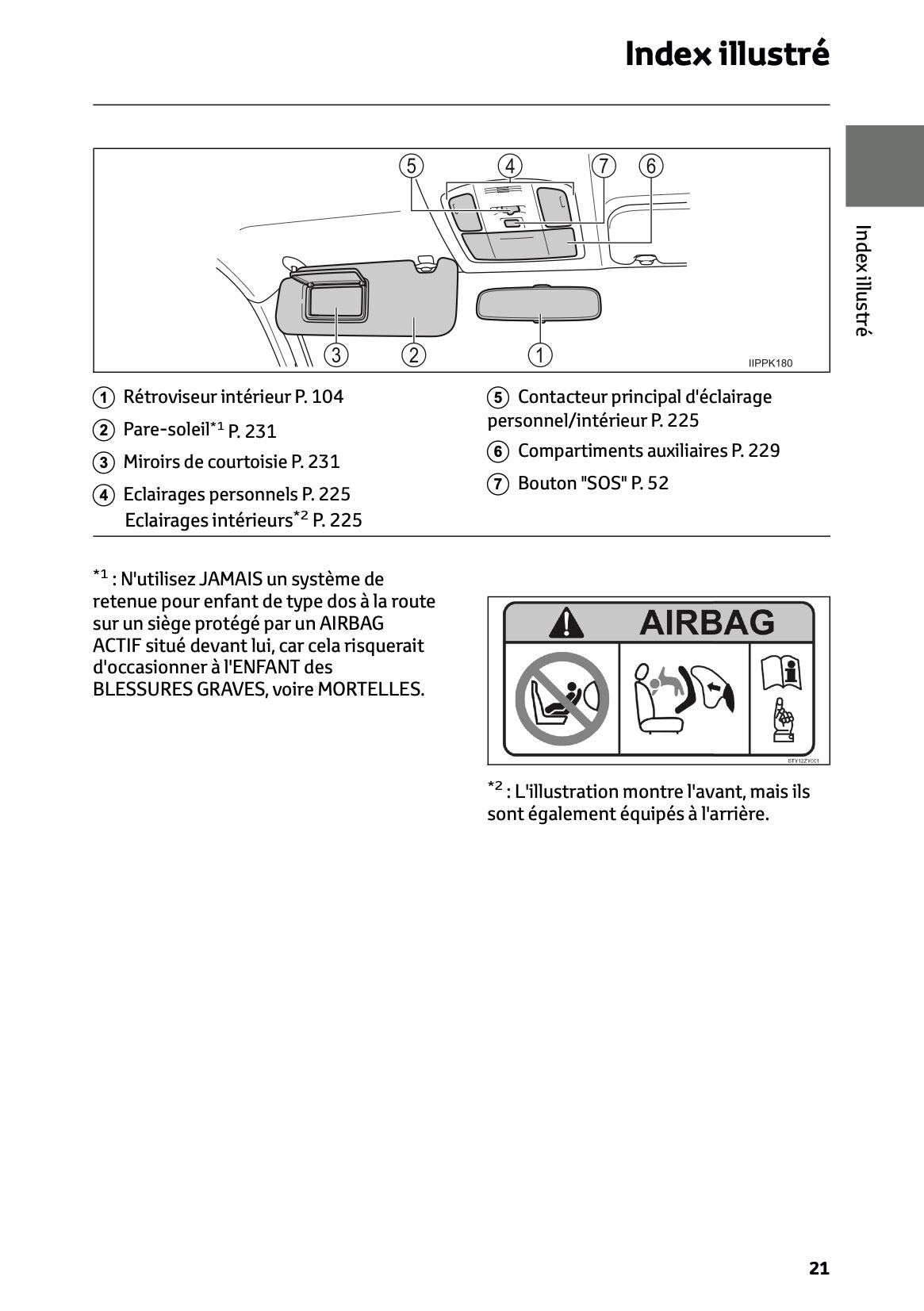 Index illustré

Index illustré

5 4 7 6

3 2 1

IIPPK180

1 Rétroviseur intérieur P. 104

2 Pare-soleil$^{*1}$ P. 231

3 Miroirs de courtoisie P. 231

4 Eclairages personnels P. 225
Eclairages intérieurs$^{*2}$ P. 225

5 Contacteur principal d'éclairage personnel/intérieur P. 225

6 Compartiments auxiliaires P. 229

7 Bouton "SOS" P. 52

$^{*1}$ : N'utilisez JAMAIS un système de retenue pour enfant de type dos à la route sur un siège protégé par un AIRBAG ACTIF situé devant lui, car cela risquerait d'occasionner à l'ENFANT des BLESSURES GRAVES, voire MORTELLES.

AIRBAG

STY12ZY001

$^{*2}$ : L'illustration montre l'avant, mais ils sont également équipés à l'arrière.

21