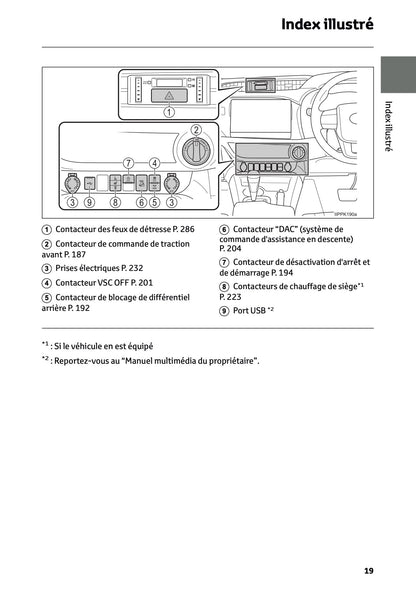 Index illustré

Index illustré

1
2
7
4
3
9
8
6
5
3
IPPK190a

1 Contacteur des feux de détresse P. 286

2 Contacteur de commande de traction avant P. 187

3 Prises électriques P. 232

4 Contacteur VSC OFF P. 201

5 Contacteur de blocage de différentiel arrière P. 192

6 Contacteur "DAC" (système de commande d'assistance en descente) P. 204

7 Contacteur de désactivation d'arrêt et de démarrage P. 194

8 Contacteurs de chauffage de siège$^{*1}$ P. 223

9 Port USB $^{*2}$

$^{*1}$ : Si le véhicule en est équipé

$^{*2}$ : Reportez-vous au "Manuel multimédia du propriétaire".

19