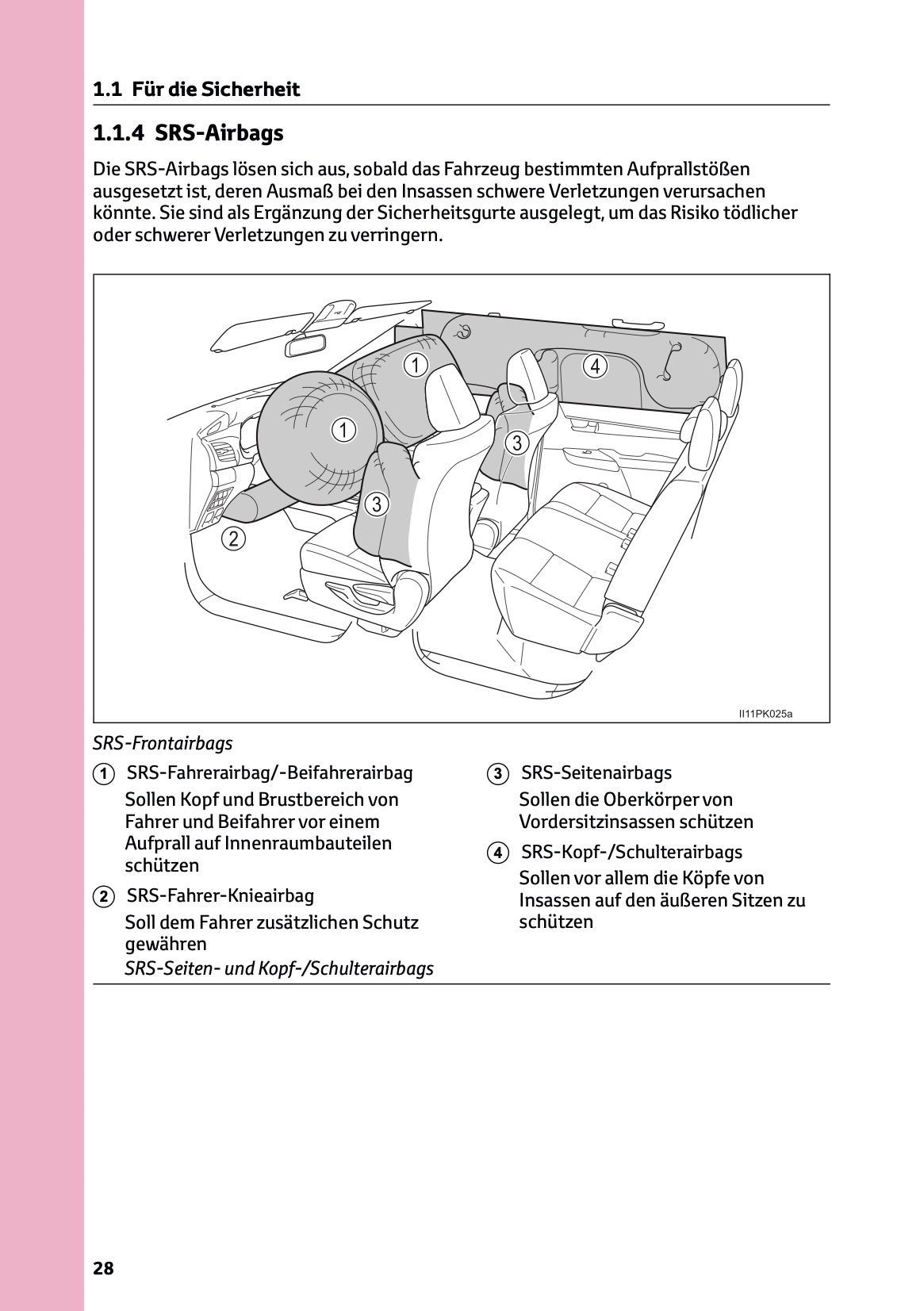 1.1 Für die Sicherheit

1.1.4 SRS-Airbags

Die SRS-Airbags lösen sich aus, sobald das Fahrzeug bestimmten Aufprallstößen ausgesetzt ist, deren Ausmaß bei den Insassen schwere Verletzungen verursachen könnte. Sie sind als Ergänzung der Sicherheitsgurte ausgelegt, um das Risiko tödlicher oder schwerer Verletzungen zu verringern.

1
4
1
3
3
2
II11PK025a

SRS-Frontairbags

1 SRS-Fahrerairbag/-Beifahrerairbag
Sollen Kopf und Brustbereich von Fahrer und Beifahrer vor einem Aufprall auf Innenraumbauteilen schützen

2 SRS-Fahrer-Knieairbag
Soll dem Fahrer zusätzlichen Schutz gewähren
SRS-Seiten- und Kopf-/Schulterairbags

3 SRS-Seitenairbags
Sollen die Oberkörper von Vordersitzinsassen schützen

4 SRS-Kopf-/Schulterairbags
Sollen vor allem die Köpfe von Insassen auf den äußeren Sitzen zu schützen

28