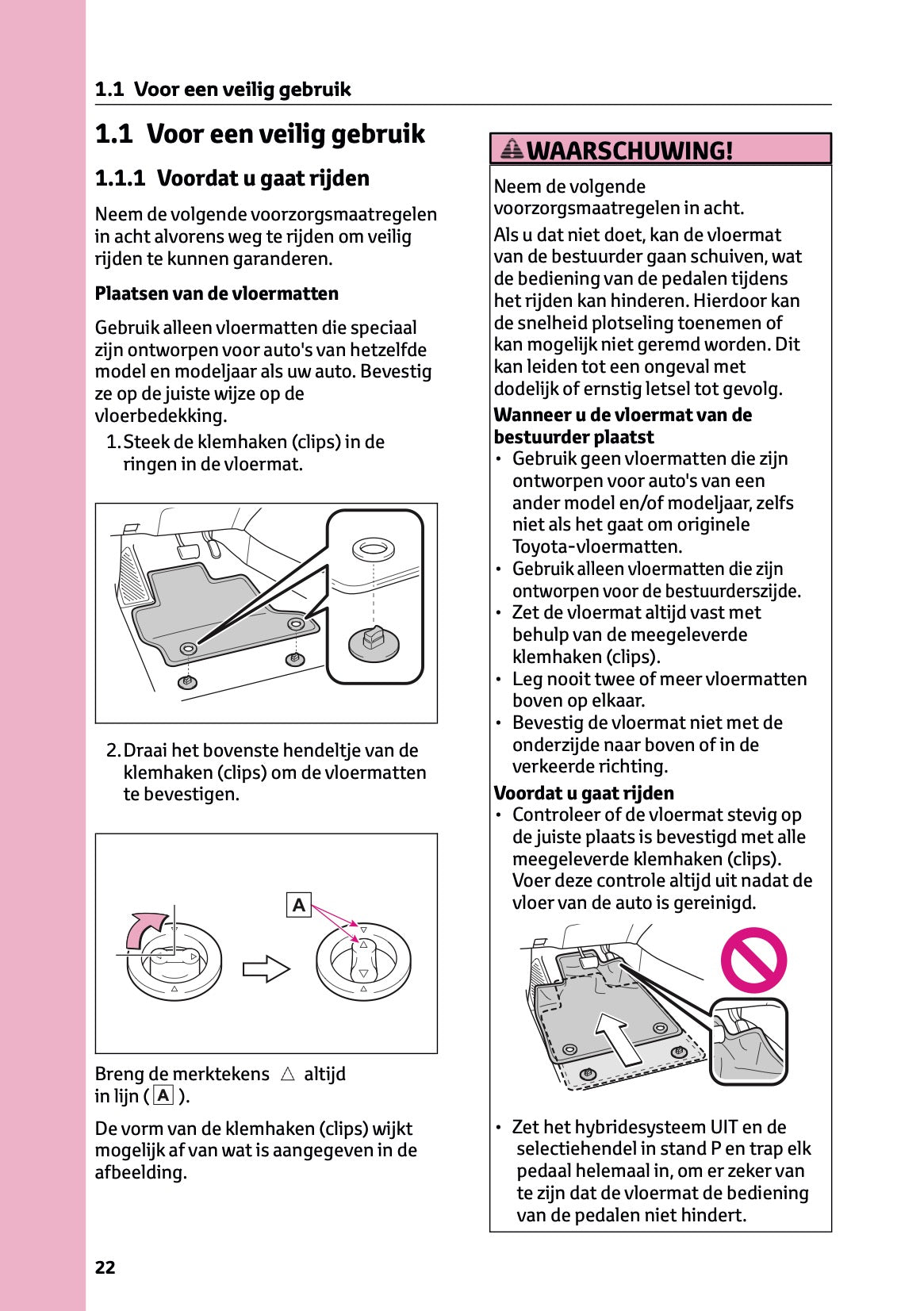 1.1 Voor een veilig gebruik

1.1 Voor een veilig gebruik

1.1.1 Voordat u gaat rijden

Neem de volgende voorzorgsmaatregelen in acht alvorens weg te rijden om veilig rijden te kunnen garanderen.

Plaatsen van de vloermatten

Gebruik alleen vloermatten die speciaal zijn ontworpen voor auto's van hetzelfde model en modeljaar als uw auto. Bevestig ze op de juiste wijze op de vloerbedekking.

1. Steek de klemhaken (clips) in de ringen in de vloermat.

2. Draai het bovenste hendeltje van de klemhaken (clips) om de vloermatten te bevestigen.

A

Breng de merktekens △ altijd in lijn ( A ).

De vorm van de klemhaken (clips) wijkt mogelijk af van wat is aangegeven in de afbeelding.

WAARSCHUWING!

Neem de volgende voorzorgsmaatregelen in acht.

Als u dat niet doet, kan de vloermat van de bestuurder gaan schuiven, wat de bediening van de pedalen tijdens het rijden kan hinderen. Hierdoor kan de snelheid plotseling toenemen of kan mogelijk niet geremd worden. Dit kan leiden tot een ongeval met dodelijk of ernstig letsel tot gevolg.

Wanneer u de vloermat van de bestuurder plaatst
• Gebruik geen vloermatten die zijn ontworpen voor auto's van een ander model en/of modeljaar, zelfs niet als het gaat om originele Toyota-vloermatten.
• Gebruik alleen vloermatten die zijn ontworpen voor de bestuurderszijde.
• Zet de vloermat altijd vast met behulp van de meegeleverde klemhaken (clips).
• Leg nooit twee of meer vloermatten boven op elkaar.
• Bevestig de vloermat niet met de onderzijde naar boven of in de verkeerde richting.

Voordat u gaat rijden
• Controleer of de vloermat stevig op de juiste plaats is bevestigd met alle meegeleverde klemhaken (clips). Voer deze controle altijd uit nadat de vloer van de auto is gereinigd.

• Zet het hybridesysteem UIT en de selectiehendel in stand P en trap elk pedaal helemaal in, om er zeker van te zijn dat de vloermat de bediening van de pedalen niet hindert.

22