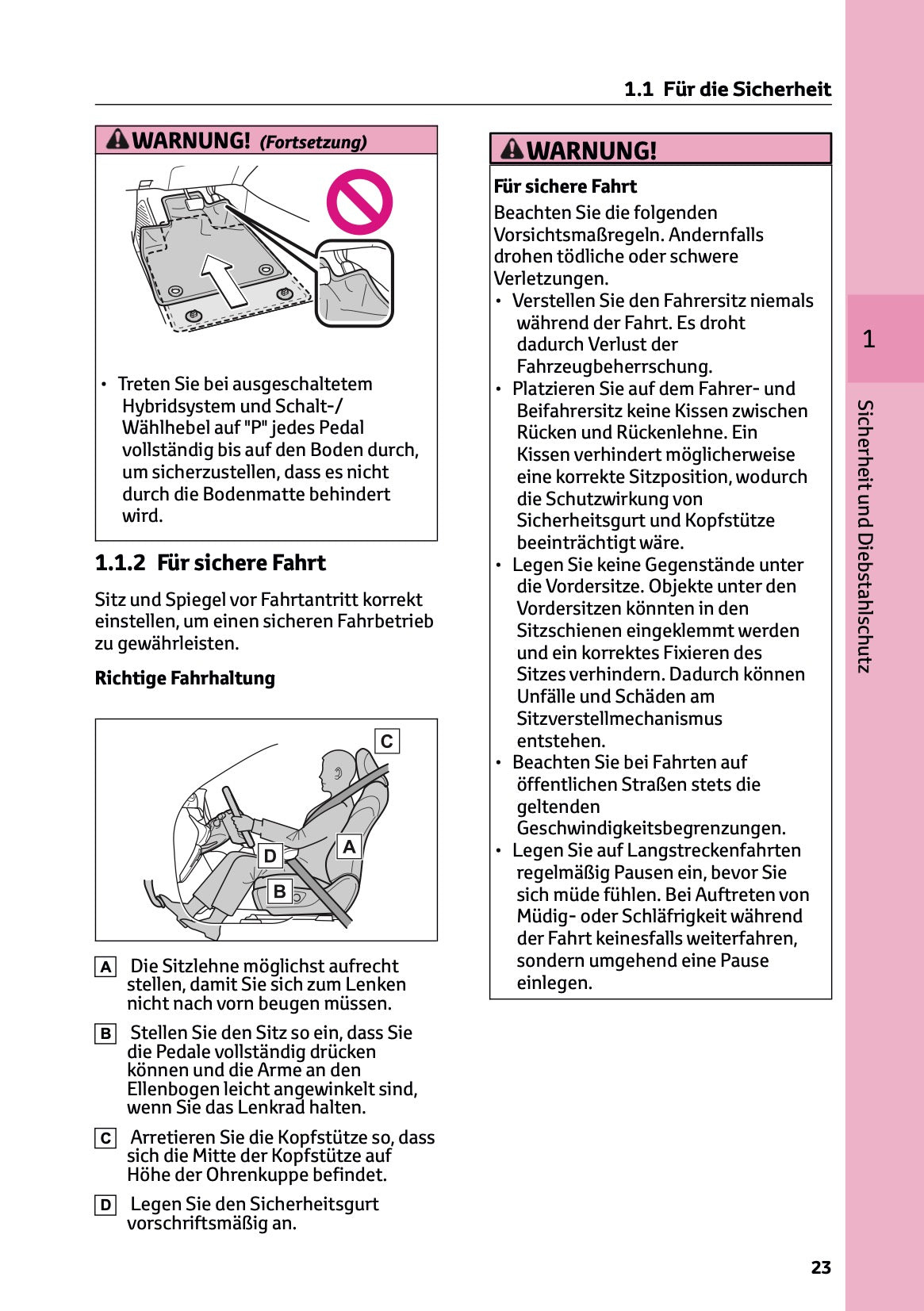 1.1 Für die Sicherheit

WARNUNG! (Fortsetzung)

• Treten Sie bei ausgeschaltetem Hybridsystem und Schalt-/Wählhebel auf "P" jedes Pedal vollständig bis auf den Boden durch, um sicherzustellen, dass es nicht durch die Bodenmatte behindert wird.

1.1.2 Für sichere Fahrt

Sitz und Spiegel vor Fahrtantritt korrekt einstellen, um einen sicheren Fahrbetrieb zu gewährleisten.

Richtige Fahrhaltung

C

A

D

B

A Die Sitzlehne möglichst aufrecht stellen, damit Sie sich zum Lenken nicht nach vorn beugen müssen.

B Stellen Sie den Sitz so ein, dass Sie die Pedale vollständig drücken können und die Arme an den Ellenbogen leicht angewinkelt sind, wenn Sie das Lenkrad halten.

C Arretieren Sie die Kopfstütze so, dass sich die Mitte der Kopfstütze auf Höhe der Ohrenkuppe befindet.

D Legen Sie den Sicherheitsgurt vorschriftsmäßig an.

WARNUNG!

Für sichere Fahrt

Beachten Sie die folgenden Vorsichtsmaßregeln. Andernfalls drohen tödliche oder schwere Verletzungen.

• Verstellen Sie den Fahrersitz niemals während der Fahrt. Es droht dadurch Verlust der Fahrzeugbeherrschung.
• Platzieren Sie auf dem Fahrer- und Beifahrersitz keine Kissen zwischen Rücken und Rückenlehne. Ein Kissen verhindert möglicherweise eine korrekte Sitzposition, wodurch die Schutzwirkung von Sicherheitsgurt und Kopfstütze beeinträchtigt wäre.
• Legen Sie keine Gegenstände unter die Vordersitze. Objekte unter den Vordersitzen könnten in den Sitzschienen eingeklemmt werden und ein korrektes Fixieren des Sitzes verhindern. Dadurch können Unfälle und Schäden am Sitzverstellmechanismus entstehen.
• Beachten Sie bei Fahrten auf öffentlichen Straßen stets die geltenden Geschwindigkeitsbegrenzungen.
• Legen Sie auf Langstreckenfahrten regelmäßig Pausen ein, bevor Sie sich müde fühlen. Bei Auftreten von Müdig- oder Schläfrigkeit während der Fahrt keinesfalls weiterfahren, sondern umgehend eine Pause einlegen.

1

Sicherheit und Diebstahlschutz

23