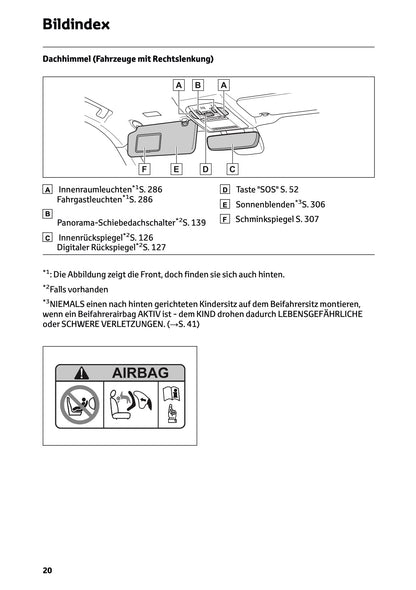 Bildindex

Dachhimmel (Fahrzeuge mit Rechtslenkung)

A B A

F E D C

A Innenraumleuchten$^{*1}$S. 286
Fahrgastleuchten$^{*1}$S. 286

B Panorama-Schiebedachschalter$^{*2}$S. 139

C Innenrückspiegel$^{*2}$S. 126
Digitaler Rückspiegel$^{*2}$S. 127

D Taste "SOS" S. 52

E Sonnenblenden$^{*3}$S. 306

F Schminkspiegel S. 307

$^{*1}$: Die Abbildung zeigt die Front, doch finden sie sich auch hinten.

$^{*2}$Falls vorhanden

$^{*3}$NIEMALS einen nach hinten gerichteten Kindersitz auf dem Beifahrersitz montieren, wenn ein Beifahrerairbag AKTIV ist - dem KIND drohen dadurch LEBENSGEFÄHRLICHE oder SCHWERE VERLETZUNGEN. (→S. 41)

AIRBAG

20