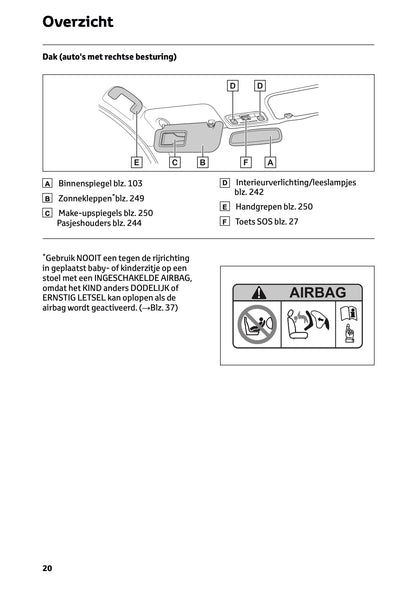 Overzicht

Dak (auto's met rechtse besturing)

D D
E C B F A

A Binnenspiegel blz. 103

B Zonnekleppen* blz. 249

C Make-upspiegels blz. 250 Pasjeshouders blz. 244

D Interieurverlichting/leeslampjes blz. 242

E Handgrepen blz. 250

F Toets SOS blz. 27

*Gebruik NOOIT een tegen de rijrichting in geplaatst baby- of kinderzitje op een stoel met een INGESCHAKELDE AIRBAG, omdat het KIND anders DODELIJK of ERNSTIG LETSEL kan oplopen als de airbag wordt geactiveerd. (→Blz. 37)

AIRBAG

20