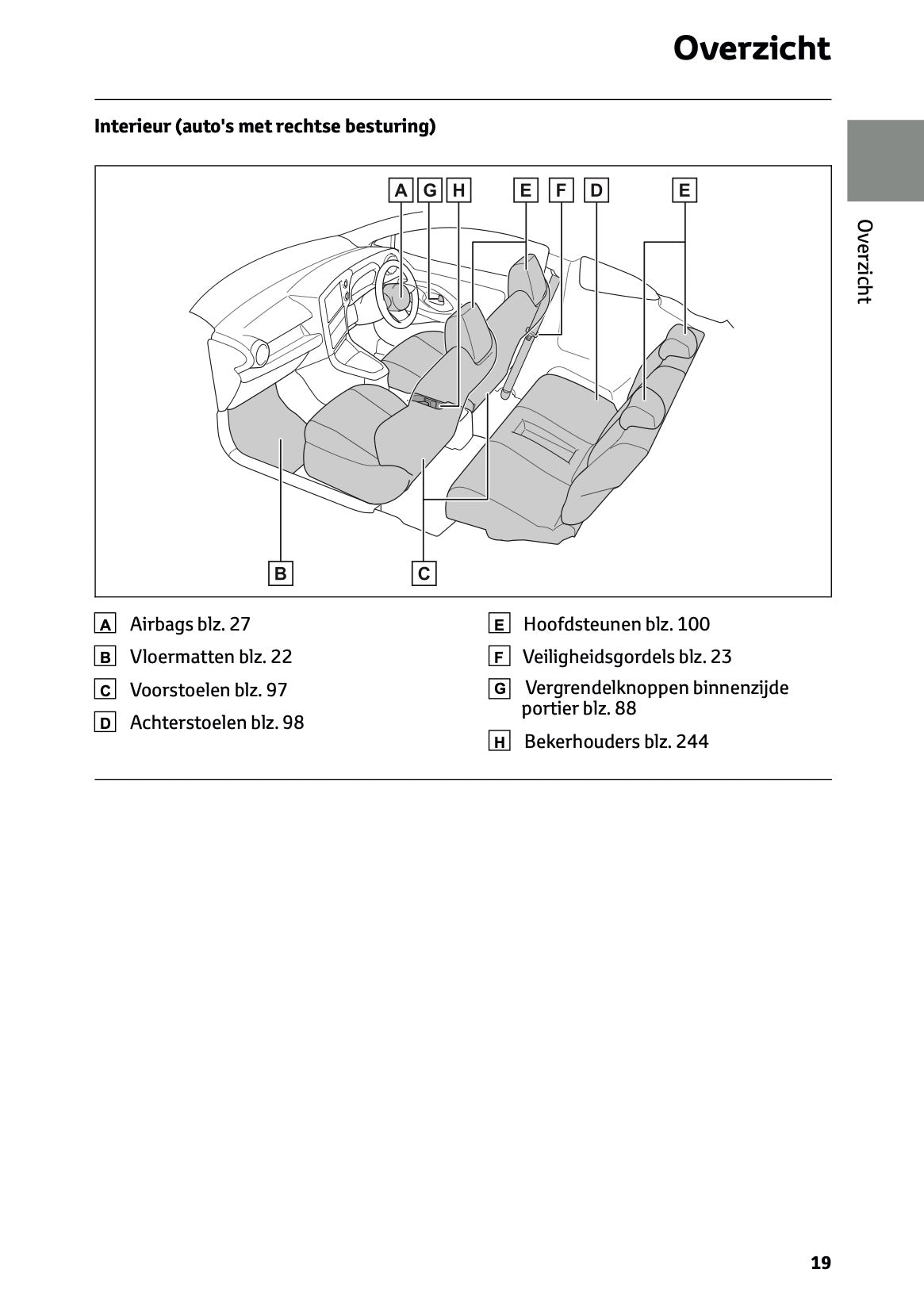 Overzicht

Interieur (auto's met rechtse besturing)

A G H E F D E

B C

A Airbags blz. 27

B Vloermatten blz. 22

C Voorstoelen blz. 97

D Achterstoelen blz. 98

E Hoofdsteunen blz. 100

F Veiligheidsgordels blz. 23

G Vergrendelknoppen binnenzijde portier blz. 88

H Bekerhouders blz. 244

Overzicht

19