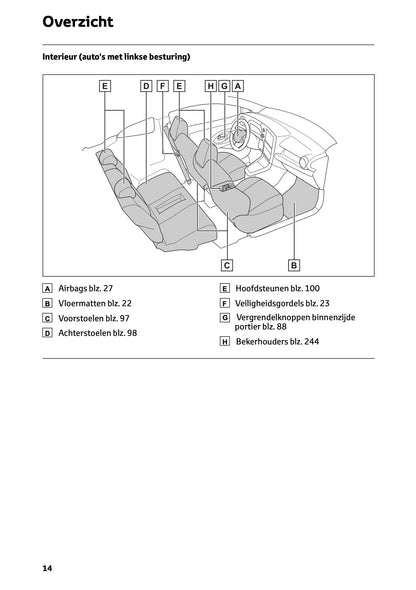 Overzicht

Interieur (auto's met linkse besturing)

E D F E H G A

C B

A Airbags blz. 27
B Vloermatten blz. 22
C Voorstoelen blz. 97
D Achterstoelen blz. 98

E Hoofdsteunen blz. 100
F Veiligheidsgordels blz. 23
G Vergrendelknoppen binnenzijde portier blz. 88
H Bekerhouders blz. 244

14