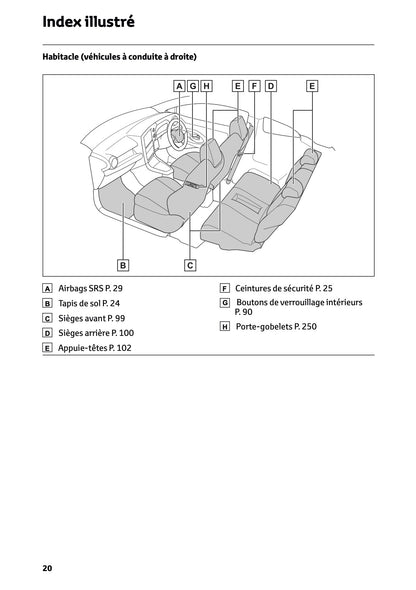 Index illustré

Habitacle (véhicules à conduite à droite)

A G H E F D E

B C

A Airbags SRS P. 29

B Tapis de sol P. 24

C Sièges avant P. 99

D Sièges arrière P. 100

E Appuie-têtes P. 102

F Ceintures de sécurité P. 25

G Boutons de verrouillage intérieurs P. 90

H Porte-gobelets P. 250

20