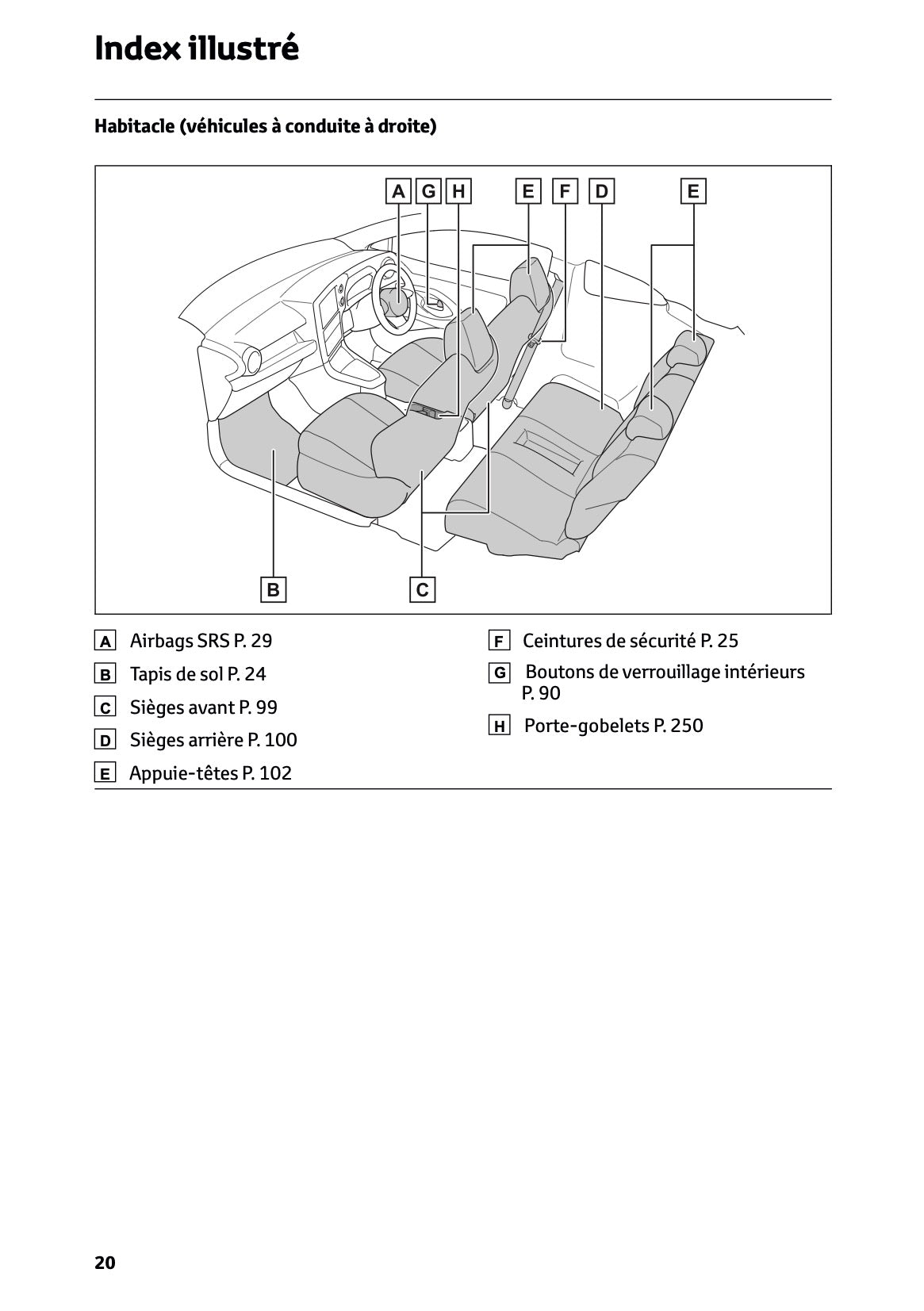 Index illustré

Habitacle (véhicules à conduite à droite)

A G H E F D E

B C

A Airbags SRS P. 29

B Tapis de sol P. 24

C Sièges avant P. 99

D Sièges arrière P. 100

E Appuie-têtes P. 102

F Ceintures de sécurité P. 25

G Boutons de verrouillage intérieurs P. 90

H Porte-gobelets P. 250

20