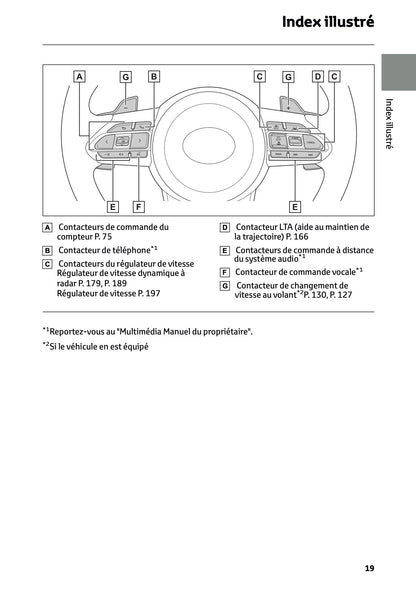 Index illustré

Index illustré

A G B C G D C

E F E

A Contacteurs de commande du compteur P. 75

B Contacteur de téléphone$^{*1}$

C Contacteurs du régulateur de vitesse
Régulateur de vitesse dynamique à radar P. 179, P. 189
Régulateur de vitesse P. 197

D Contacteur LTA (aide au maintien de la trajectoire) P. 166

E Contacteurs de commande à distance du système audio$^{*1}$

F Contacteur de commande vocale$^{*1}$

G Contacteur de changement de vitesse au volant$^{*2}$P. 130, P. 127

$^{*1}$Reportez-vous au "Multimédia Manuel du propriétaire".

$^{*2}$Si le véhicule en est équipé

19