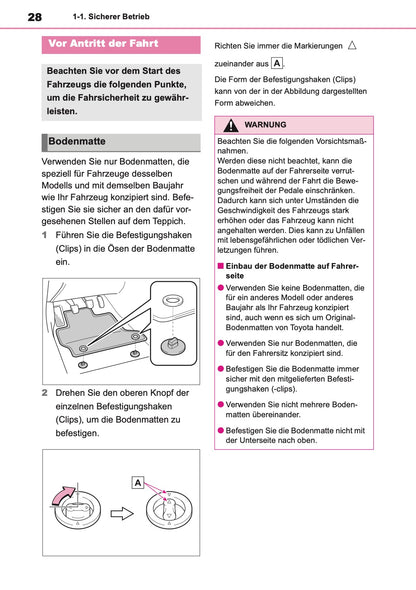 28 1-1. Sicherer Betrieb

Vor Antritt der Fahrt

Beachten Sie vor dem Start des Fahrzeugs die folgenden Punkte, um die Fahrsicherheit zu gewährleisten.

Bodenmatte

Verwenden Sie nur Bodenmatten, die speziell für Fahrzeuge desselben Modells und mit demselben Baujahr wie Ihr Fahrzeug konzipiert sind. Befestigen Sie sie sicher an den dafür vorgesehenen Stellen auf dem Teppich.

1 Führen Sie die Befestigungshaken (Clips) in die Ösen der Bodenmatte ein.

2 Drehen Sie den oberen Knopf der einzelnen Befestigungshaken (Clips), um die Bodenmatten zu befestigen.

A

Richten Sie immer die Markierungen △ zueinander aus A.

Die Form der Befestigungshaken (Clips) kann von der in der Abbildung dargestellten Form abweichen.

WARNUNG

Beachten Sie die folgenden Vorsichtsmaßnahmen.
Werden diese nicht beachtet, kann die Bodenmatte auf der Fahrerseite verrutschen und während der Fahrt die Bewegungsfreiheit der Pedale einschränken. Dadurch kann sich unter Umständen die Geschwindigkeit des Fahrzeugs stark erhöhen oder das Fahrzeug kann nicht angehalten werden. Dies kann zu Unfällen mit lebensgefährlichen oder tödlichen Verletzungen führen.

■ Einbau der Bodenmatte auf Fahrerseite

● Verwenden Sie keine Bodenmatten, die für ein anderes Modell oder anderes Baujahr als Ihr Fahrzeug konzipiert sind, auch wenn es sich um Original-Bodenmatten von Toyota handelt.

● Verwenden Sie nur Bodenmatten, die für den Fahrersitz konzipiert sind.

● Befestigen Sie die Bodenmatte immer sicher mit den mitgelieferten Befestigungshaken (-clips).

● Verwenden Sie nicht mehrere Bodenmatten übereinander.

● Befestigen Sie die Bodenmatte nicht mit der Unterseite nach oben.