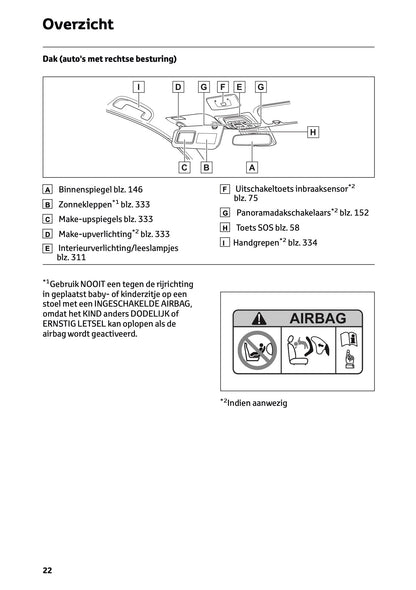 Overzicht

Dak (auto's met rechtse besturing)

I D G F E G
H
C B A

A Binnenspiegel blz. 146
B Zonnekleppen$^{*1}$ blz. 333
C Make-upspiegels blz. 333
D Make-upverlichting$^{*2}$ blz. 333
E Interieurverlichting/leeslampjes blz. 311

F Uitschakeltoets inbraaksensor$^{*2}$ blz. 75
G Panoramadakschakelaars$^{*2}$ blz. 152
H Toets SOS blz. 58
I Handgrepen$^{*2}$ blz. 334

$^{*1}$Gebruik NOOIT een tegen de rijrichting in geplaatst baby- of kinderzitje op een stoel met een INGESCHAKELDE AIRBAG, omdat het KIND anders DODELIJK of ERNSTIG LETSEL kan oplopen als de airbag wordt geactiveerd.

AIRBAG

$^{*2}$Indien aanwezig

22