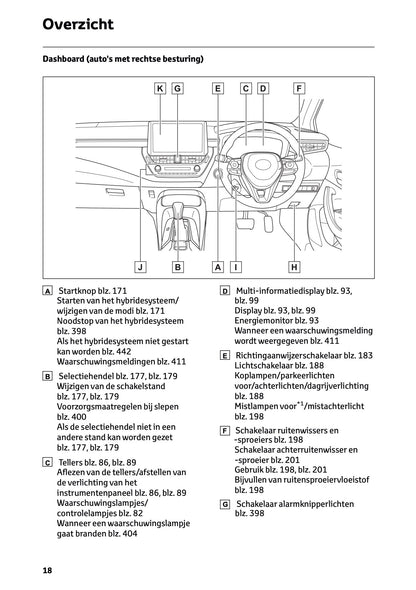 Overzicht

Dashboard (auto's met rechtse besturing)

K G E C D F

J B A I H

A Startknop blz. 171
Starten van het hybridesysteem/ wijzigen van de modi blz. 171
Noodstop van het hybridesysteem blz. 398
Als het hybridesysteem niet gestart kan worden blz. 442
Waarschuwingsmeldingen blz. 411

B Selectiehendel blz. 177, blz. 179
Wijzigen van de schakelstand blz. 177, blz. 179
Voorzorgsmaatregelen bij slepen blz. 400
Als de selectiehendel niet in een andere stand kan worden gezet blz. 177, blz. 179

C Tellers blz. 86, blz. 89
Aflezen van de tellers/afstellen van de verlichting van het instrumentenpaneel blz. 86, blz. 89
Waarschuwingslampjes/ controlelampjes blz. 82
Wanneer een waarschuwingslampje gaat branden blz. 404

D Multi-informatiedisplay blz. 93, blz. 99
Display blz. 93, blz. 99
Energiemonitor blz. 93
Wanneer een waarschuwingsmelding wordt weergegeven blz. 411

E Richtingaanwijzerschakelaar blz. 183
Lichtschakelaar blz. 188
Koplampen/parkeerlichten voor/achterlichten/dagrijverlichting blz. 188
Mistlampen voor$^{*1}$/mistachterlicht blz. 198

F Schakelaar ruitenwissers en -sproeiers blz. 198
Schakelaar achterruitenwisser en -sproeier blz. 201
Gebruik blz. 198, blz. 201
Bijvullen van ruitensproeiervloeistof blz. 198

G Schakelaar alarmknipperlichten blz. 398

18