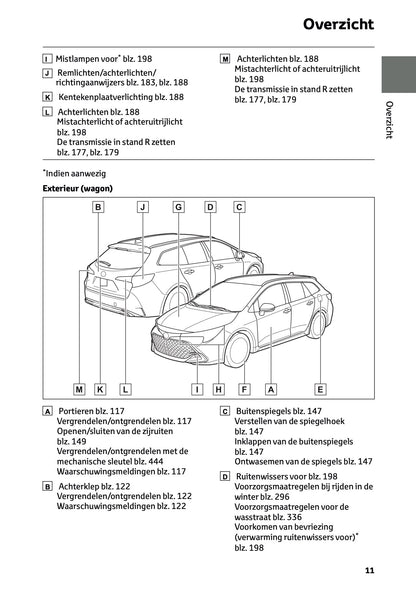 Overzicht

I Mistlampen voor* blz. 198

J Remlichten/achterlichten/richtingaanwijzers blz. 183, blz. 188

K Kentekenplaatverlichting blz. 188

L Achterlichten blz. 188
Mistachterlicht of achteruitrijlicht blz. 198
De transmissie in stand R zetten blz. 177, blz. 179

M Achterlichten blz. 188
Mistachterlicht of achteruitrijlicht blz. 198
De transmissie in stand R zetten blz. 177, blz. 179

Overzicht

*Indien aanwezig

Exterieur (wagon)

B J G D C

M K L I H F A E

A Portieren blz. 117
Vergrendelen/ontgrendelen blz. 117
Openen/sluiten van de zijruiten blz. 149
Vergrendelen/ontgrendelen met de mechanische sleutel blz. 444
Waarschuwingsmeldingen blz. 117

B Achterklep blz. 122
Vergrendelen/ontgrendelen blz. 122
Waarschuwingsmeldingen blz. 122

C Buitenspiegels blz. 147
Verstellen van de spiegelhoek blz. 147
Inklappen van de buitenspiegels blz. 147
Ontwasemen van de spiegels blz. 147

D Ruitenwissers voor blz. 198
Voorzorgsmaatregelen bij rijden in de winter blz. 296
Voorzorgsmaatregelen voor de wasstraat blz. 336
Voorkomen van bevriezing (verwarming ruitenwissers voor)* blz. 198

11