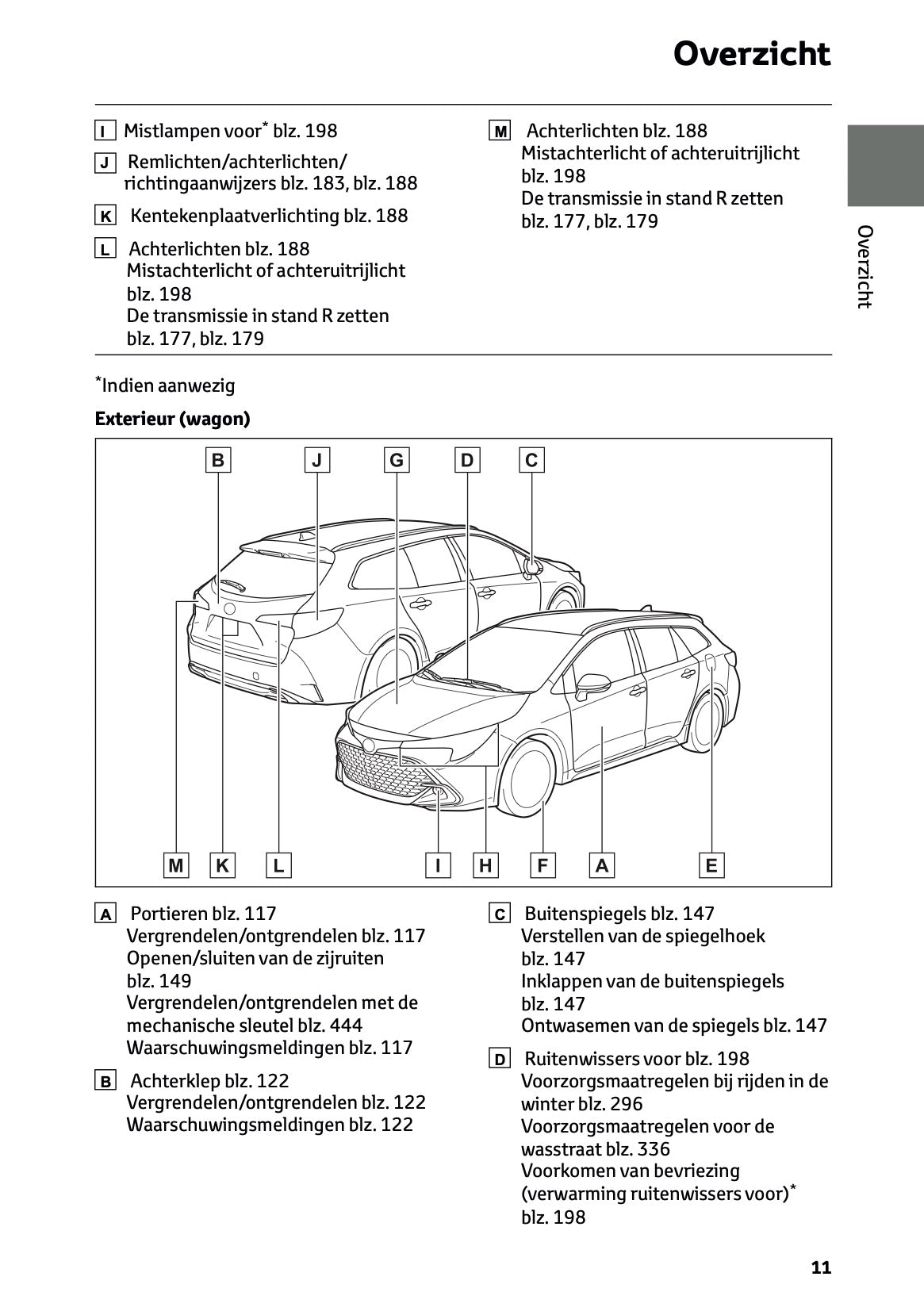 Overzicht

I Mistlampen voor* blz. 198

J Remlichten/achterlichten/ richtingaanwijzers blz. 183, blz. 188

K Kentekenplaatverlichting blz. 188

L Achterlichten blz. 188
Mistachterlicht of achteruitrijlicht blz. 198
De transmissie in stand R zetten blz. 177, blz. 179

M Achterlichten blz. 188
Mistachterlicht of achteruitrijlicht blz. 198
De transmissie in stand R zetten blz. 177, blz. 179

Overzicht

*Indien aanwezig

Exterieur (wagon)

B J G D C

M K L I H F A E

A Portieren blz. 117
Vergrendelen/ontgrendelen blz. 117
Openen/sluiten van de zijruiten blz. 149
Vergrendelen/ontgrendelen met de mechanische sleutel blz. 444
Waarschuwingsmeldingen blz. 117

B Achterklep blz. 122
Vergrendelen/ontgrendelen blz. 122
Waarschuwingsmeldingen blz. 122

C Buitenspiegels blz. 147
Verstellen van de spiegelhoek blz. 147
Inklappen van de buitenspiegels blz. 147
Ontwasemen van de spiegels blz. 147

D Ruitenwissers voor blz. 198
Voorzorgsmaatregelen bij rijden in de winter blz. 296
Voorzorgsmaatregelen voor de wasstraat blz. 336
Voorkomen van bevriezing (verwarming ruitenwissers voor)* blz. 198

11