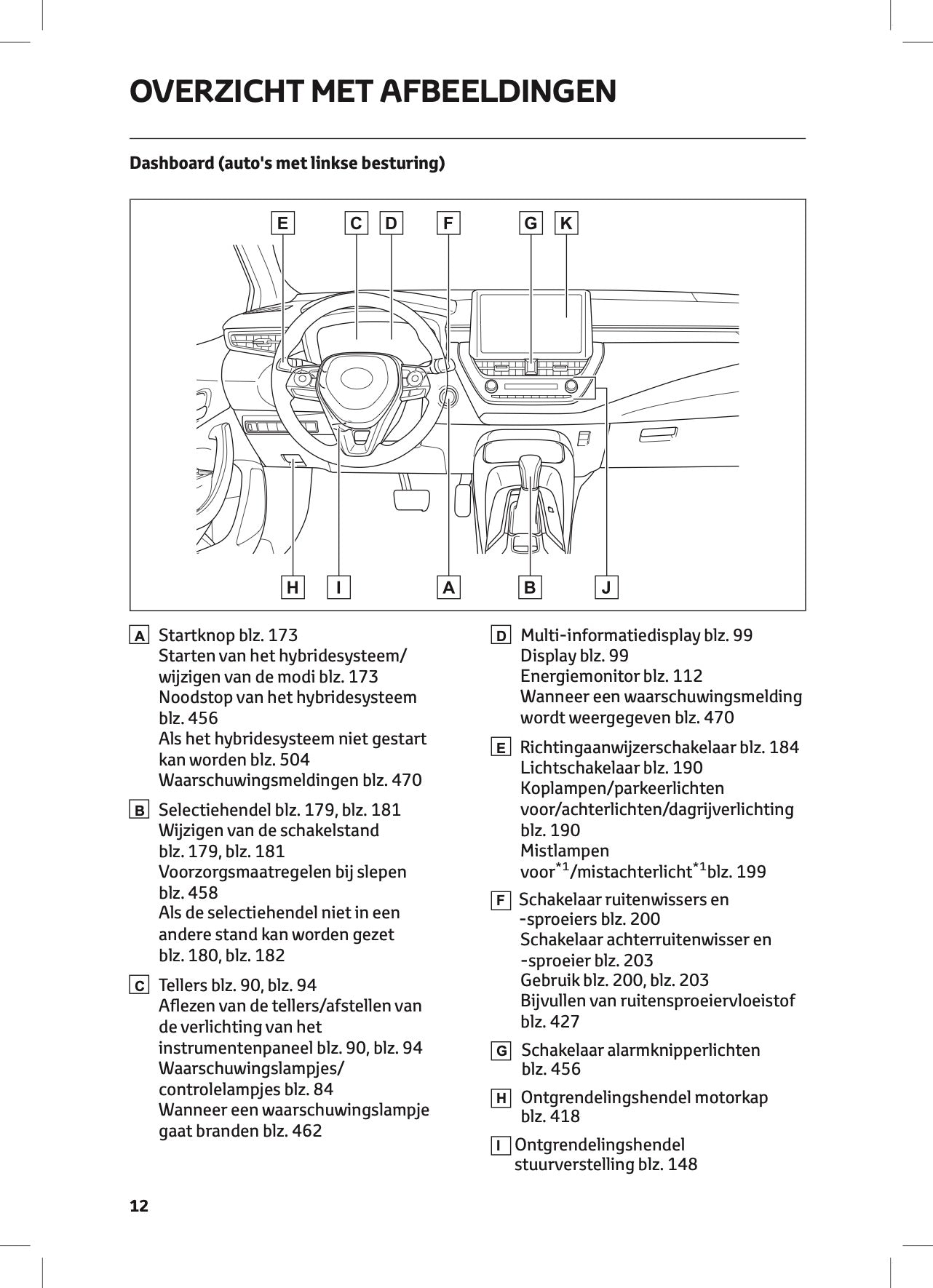 OVERZICHT MET AFBEELDINGEN

Dashboard (auto's met linkse besturing)

E C D F G K

H I A B J

A Startknop blz. 173
Starten van het hybridesysteem/ wijzigen van de modi blz. 173
Noodstop van het hybridesysteem blz. 456
Als het hybridesysteem niet gestart kan worden blz. 504
Waarschuwingsmeldingen blz. 470

B Selectiehendel blz. 179, blz. 181
Wijzigen van de schakelstand blz. 179, blz. 181
Voorzorgsmaatregelen bij slepen blz. 458
Als de selectiehendel niet in een andere stand kan worden gezet blz. 180, blz. 182

C Tellers blz. 90, blz. 94
Aflezen van de tellers/afstellen van de verlichting van het instrumentenpaneel blz. 90, blz. 94
Waarschuwingslampjes/ controlelampjes blz. 84
Wanneer een waarschuwingslampje gaat branden blz. 462

D Multi-informatiedisplay blz. 99
Display blz. 99
Energiemonitor blz. 112
Wanneer een waarschuwingsmelding wordt weergegeven blz. 470

E Richtingaanwijzerschakelaar blz. 184
Lichtschakelaar blz. 190
Koplampen/parkeerlichten voor/achterlichten/dagrijverlichting blz. 190
Mistlampen voor$^{*1}$/mistachterlicht$^{*1}$blz. 199

F Schakelaar ruitenwissers en -sproeiers blz. 200
Schakelaar achterruitenwisser en -sproeier blz. 203
Gebruik blz. 200, blz. 203
Bijvullen van ruitensproeiervloeistof blz. 427

G Schakelaar alarmknipperlichten blz. 456

H Ontgrendelingshendel motorkap blz. 418

I Ontgrendelingshendel stuurverstelling blz. 148

12